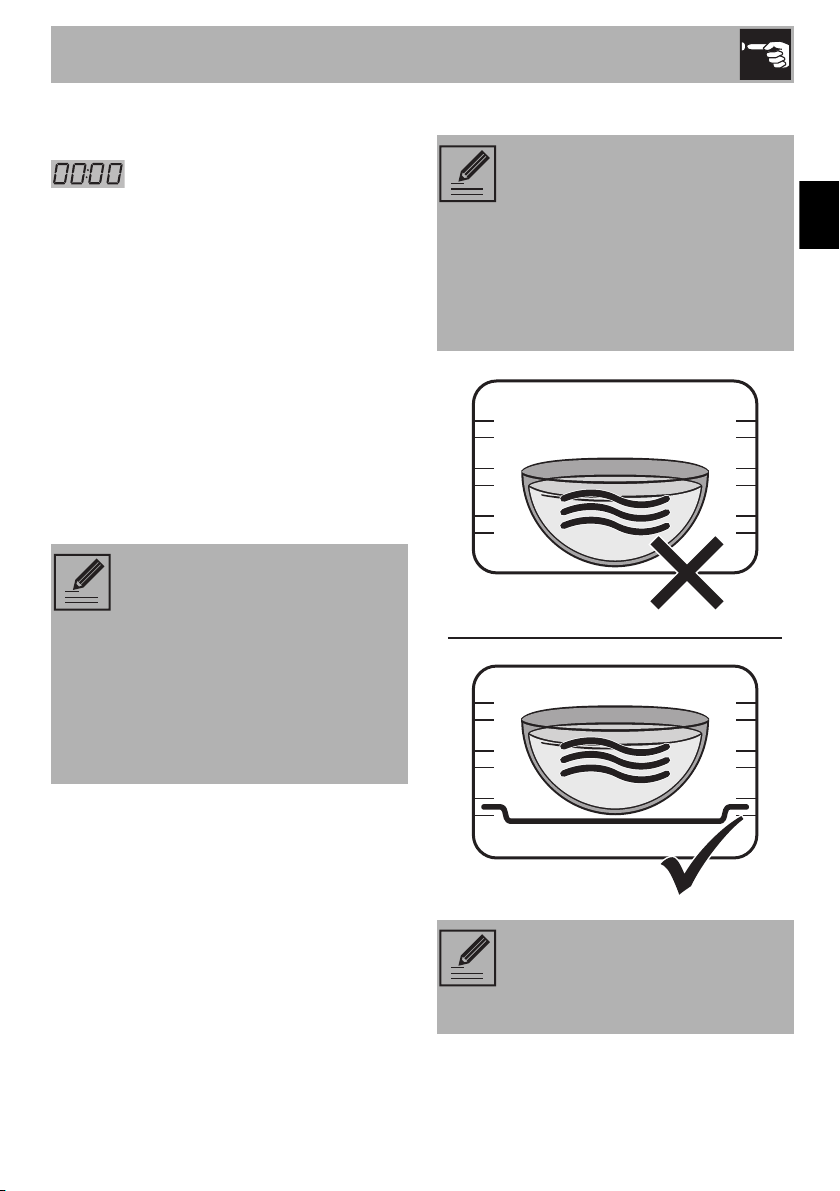 00:00