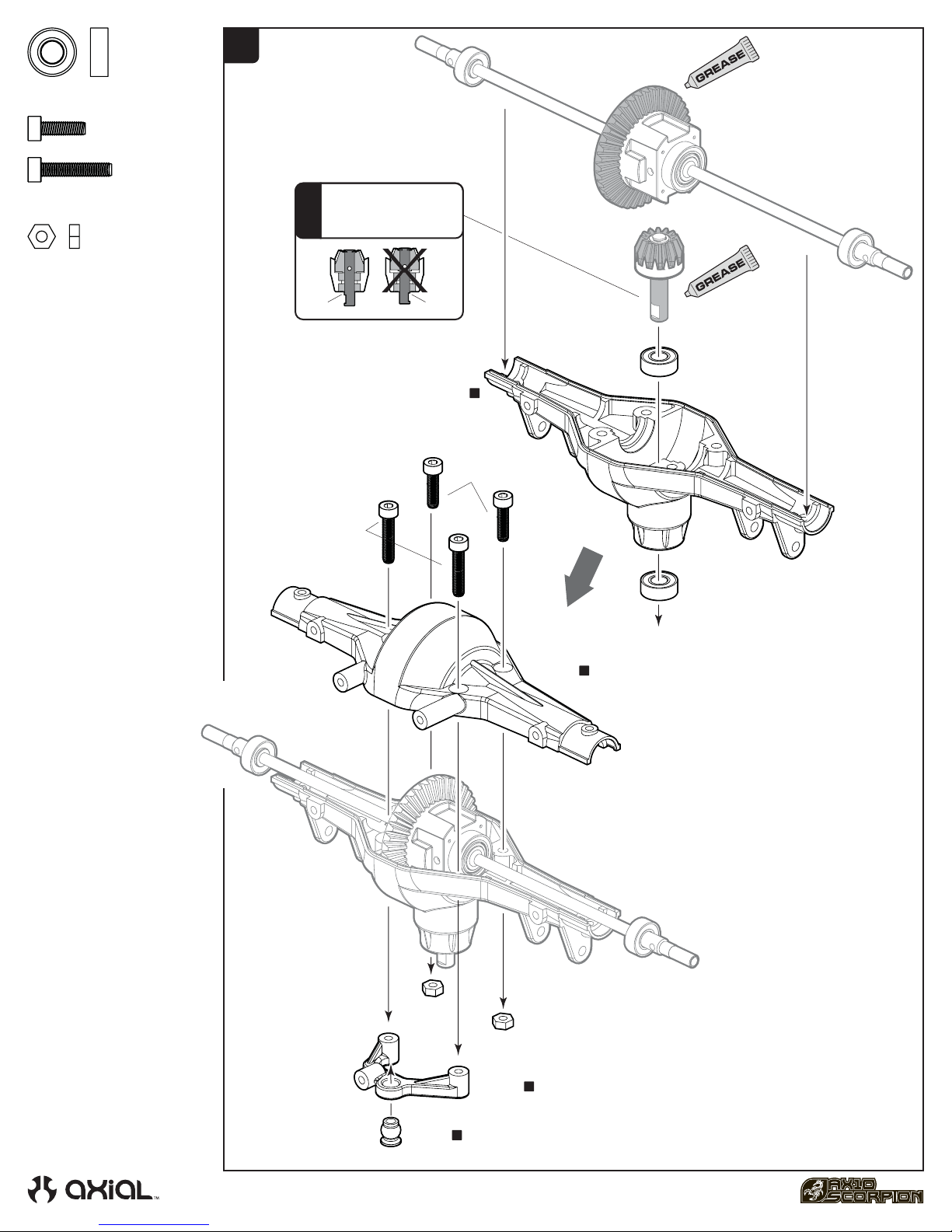 GREASE

GREASE

axial™

AX10 SCORPION