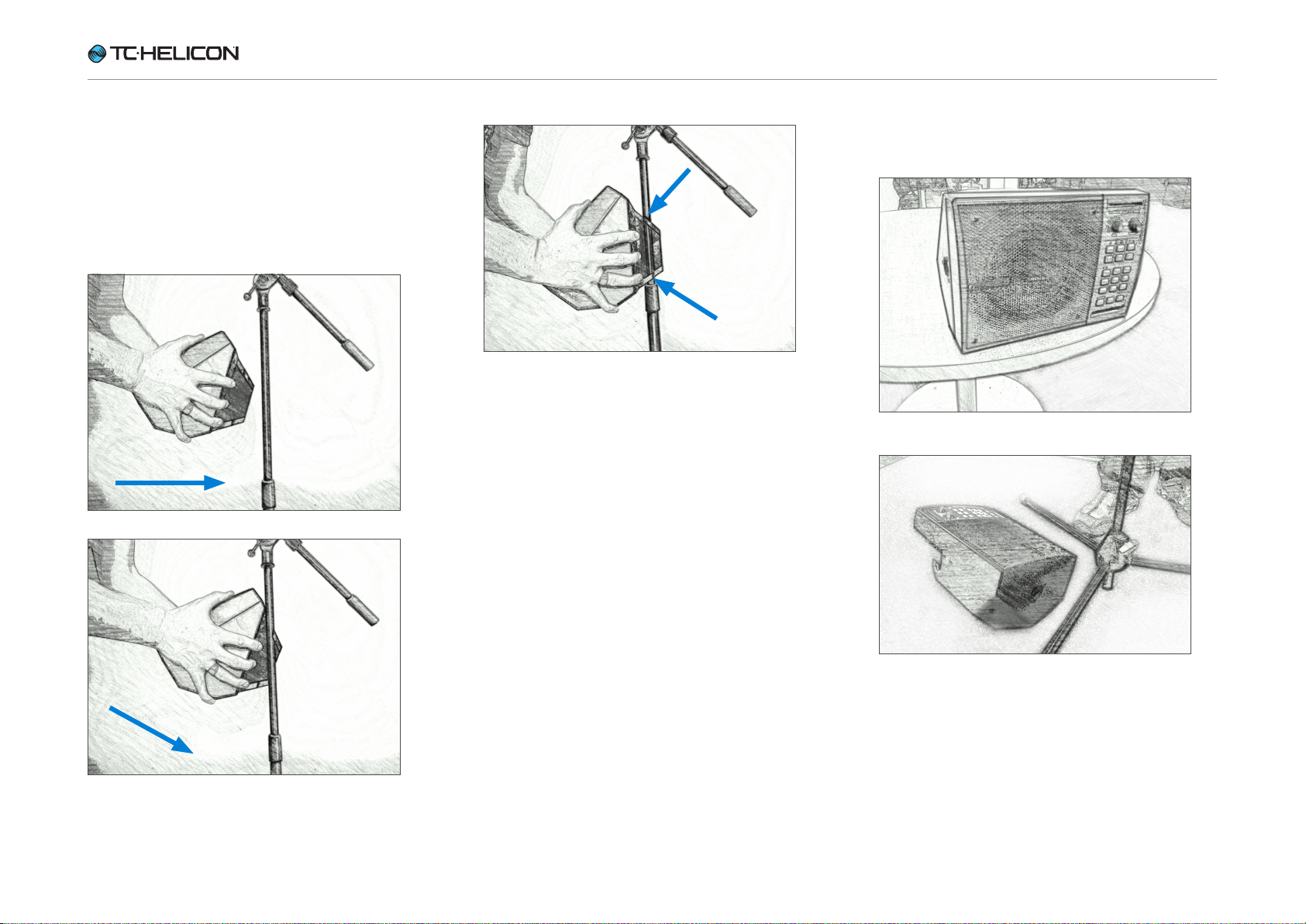 TC·HELICON