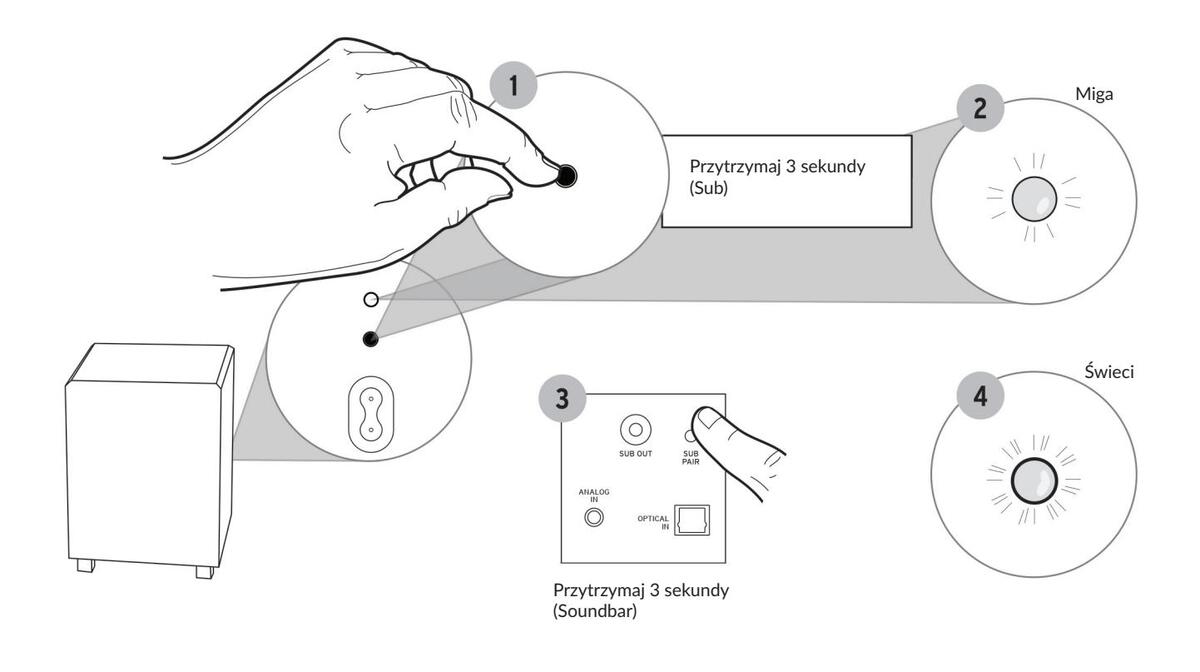 1

Przytrzymaj 3 sekundy (Sub)

2

Miga

3

SUB OUT

SUB PAIR

ANALOG IN

OPTICAL IN

Przytrzymaj 3 sekundy (Soundbar)

4

Świeci