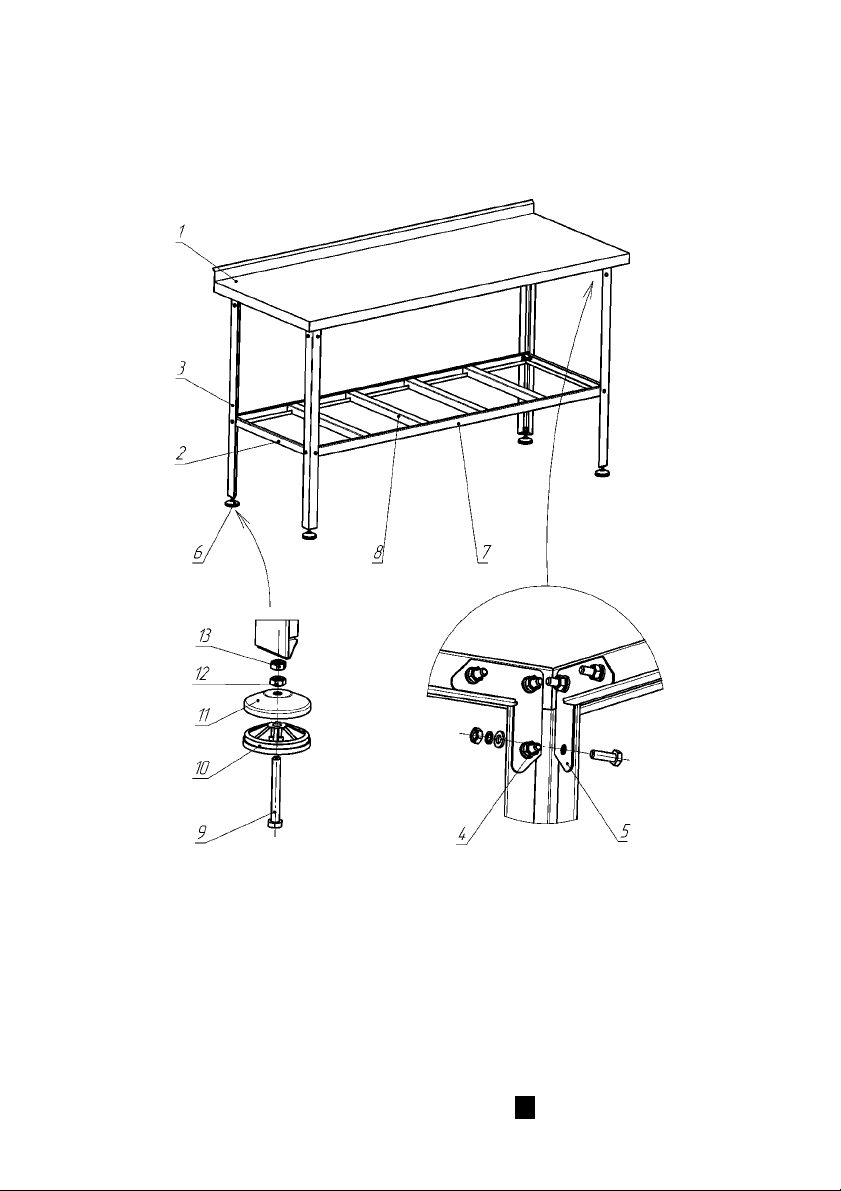 1
3
2
6
8
7
13
12
11
10
9
4
5