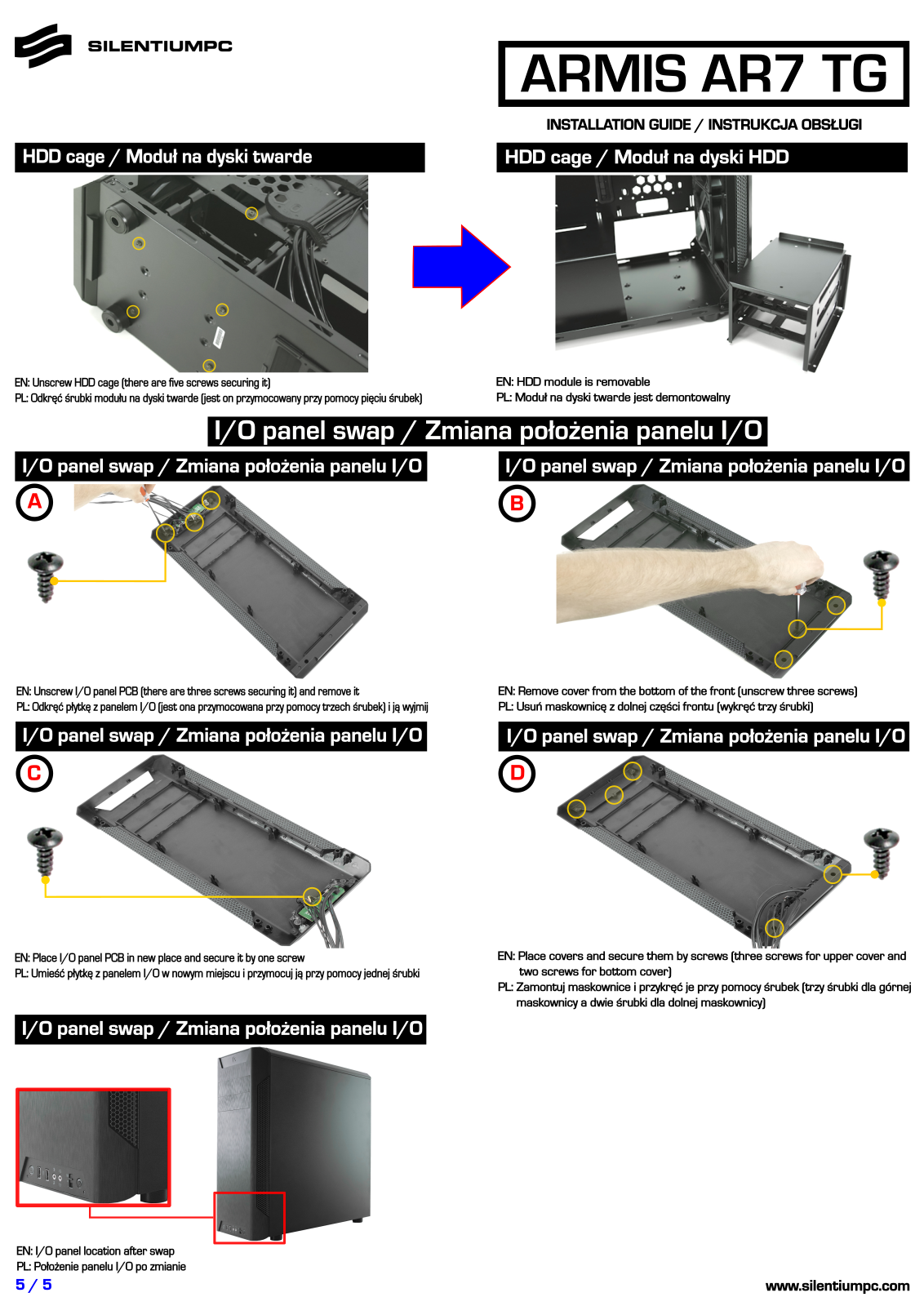 SILENTIUMPC

ARMIS AR7 TG

INSTALLATION GUIDE / INSTRUKCJA OBSŁUGI

HDD cage / Moduł na dyski twarde

EN: Unscrew HDD cage (there are five screws securing it)
PL: Odkręć śrubki modułu na dyski twarde (jest on przymocowany przy pomocy pięciu śrubek)

HDD cage / Moduł na dyski HDD

EN: HDD module is removable
PL: Moduł na dyski twarde jest demontowalny

I/O panel swap / Zmiana położenia panelu I/O

I/O panel swap / Zmiana położenia panelu I/O

A

EN: Unscrew I/O panel PCB (there are three screws securing it) and remove it
PL: Odkręć płytkę z panelem I/O (jest ona przymocowana przy pomocy trzech śrubek) i ją wyjmij

I/O panel swap / Zmiana położenia panelu I/O

B

EN: Remove cover from the bottom of the front (unscrew three screws)
PL: Usuń maskownicę z dolnej części frontu (wykręć trzy śrubki)

I/O panel swap / Zmiana położenia panelu I/O

C

EN: Place I/O panel PCB in new place and secure it by one screw
PL: Umieść płytkę z panelem I/O w nowym miejscu i przymocuj ją przy pomocy jednej śrubki

I/O panel swap / Zmiana położenia panelu I/O

D

EN: Place covers and secure them by screws (three screws for upper cover and two screws for bottom cover)
PL: Zamontuj maskownice i przykręć je przy pomocy śrubek (trzy śrubki dla górnej maskownicy a dwie śrubki dla dolnej maskownicy)

I/O panel swap / Zmiana położenia panelu I/O

EN: I/O panel location after swap
PL: Położenie panelu I/O po zmianie

5 / 5

www.silentiumpc.com