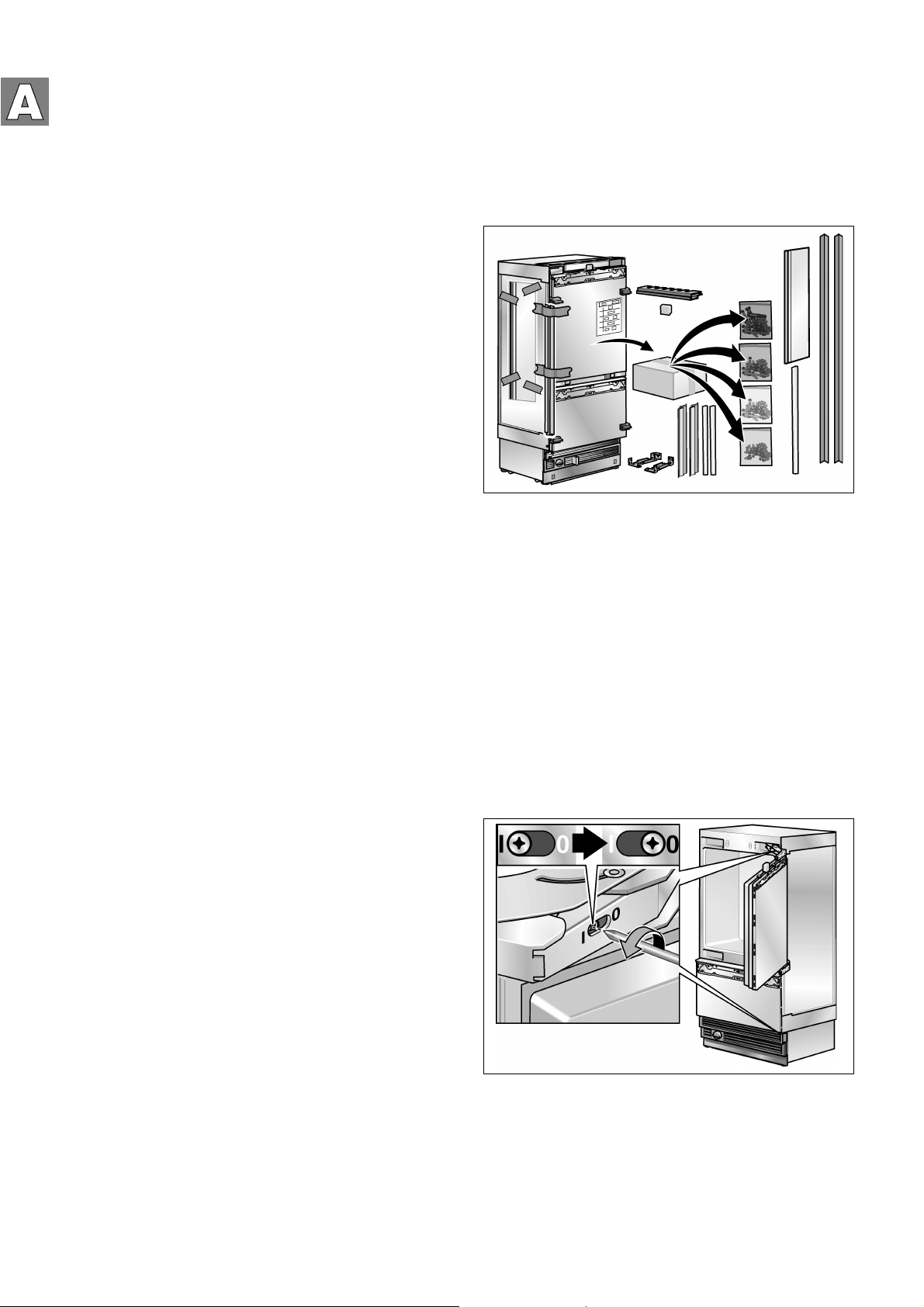 A

I 0 I 0

I 0