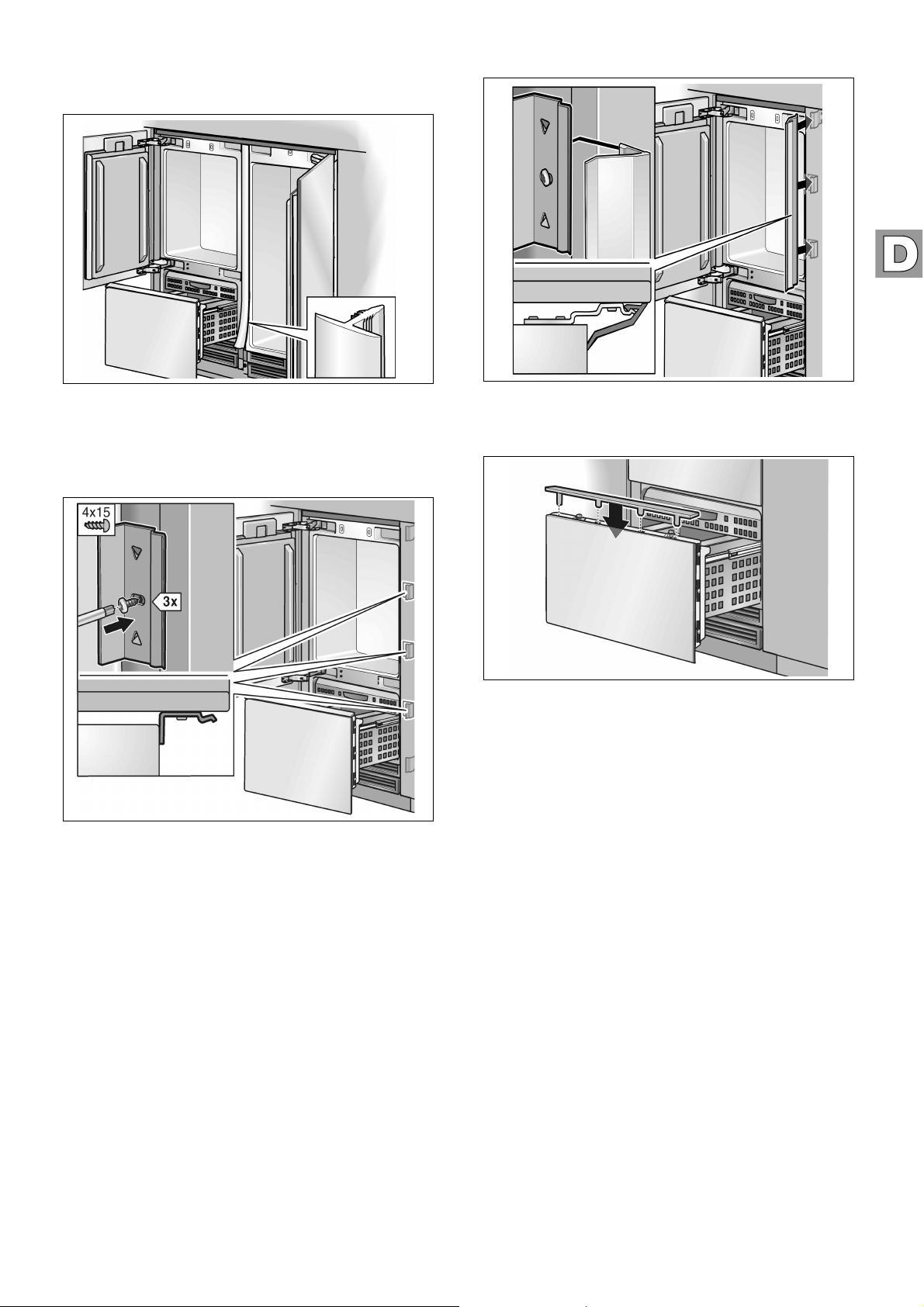 D

4x15

3x