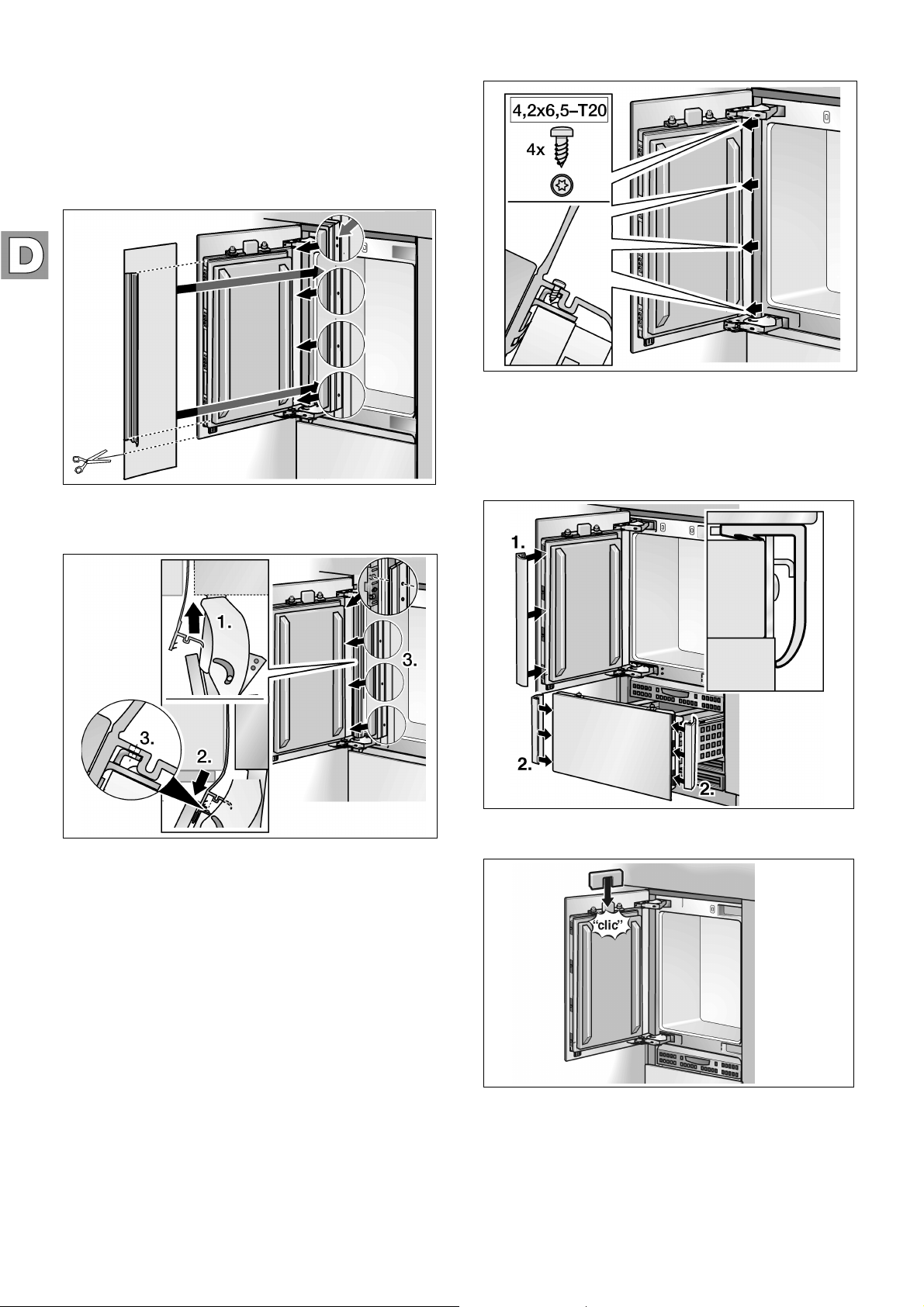 D

1.

3.

3.

2.

4,2x6,5–T20

4x

1.

2.

2.

"clic"