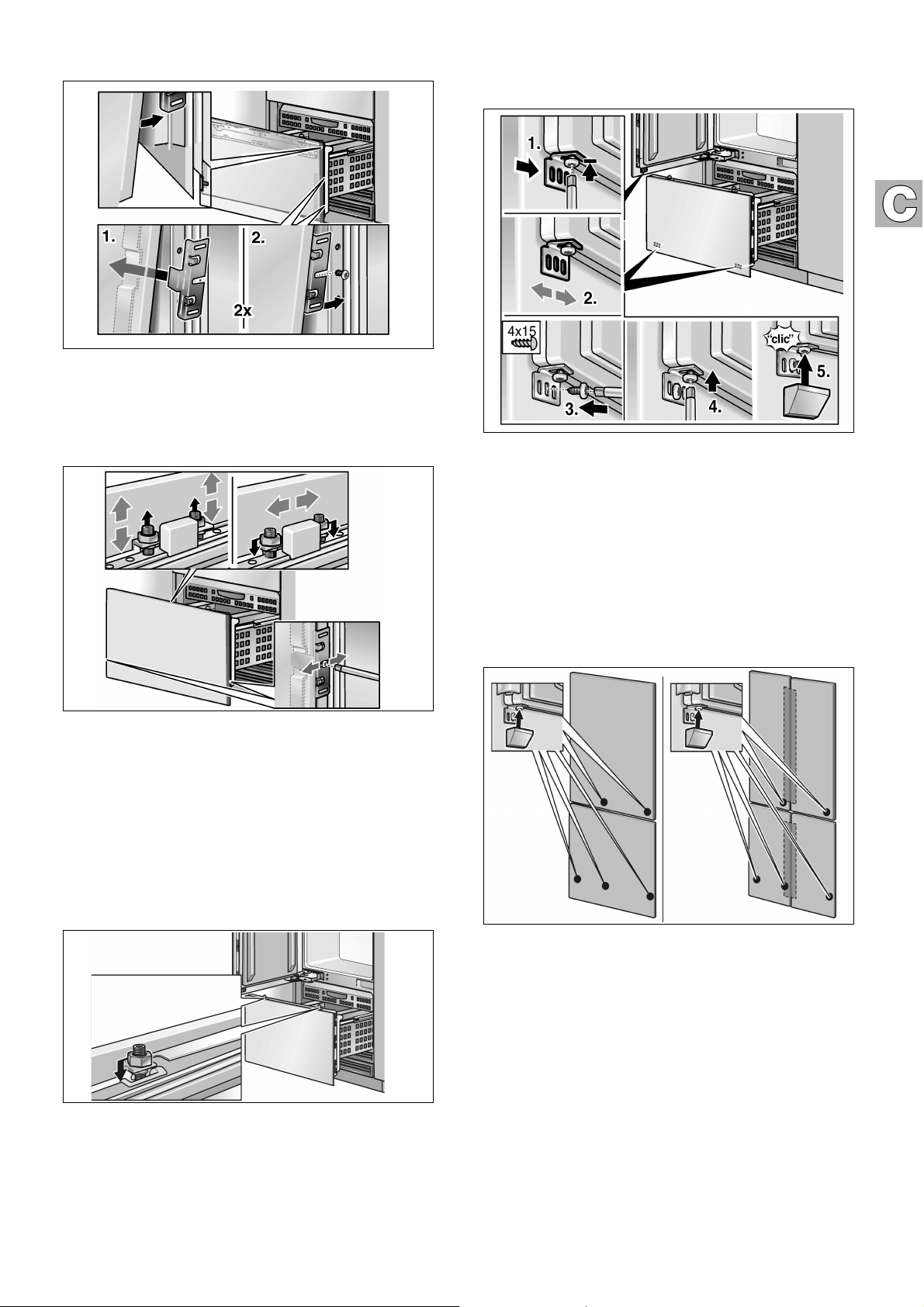 1.

2.

2x

1.

2.

4x15

3.

4.

"clic"

5.

C