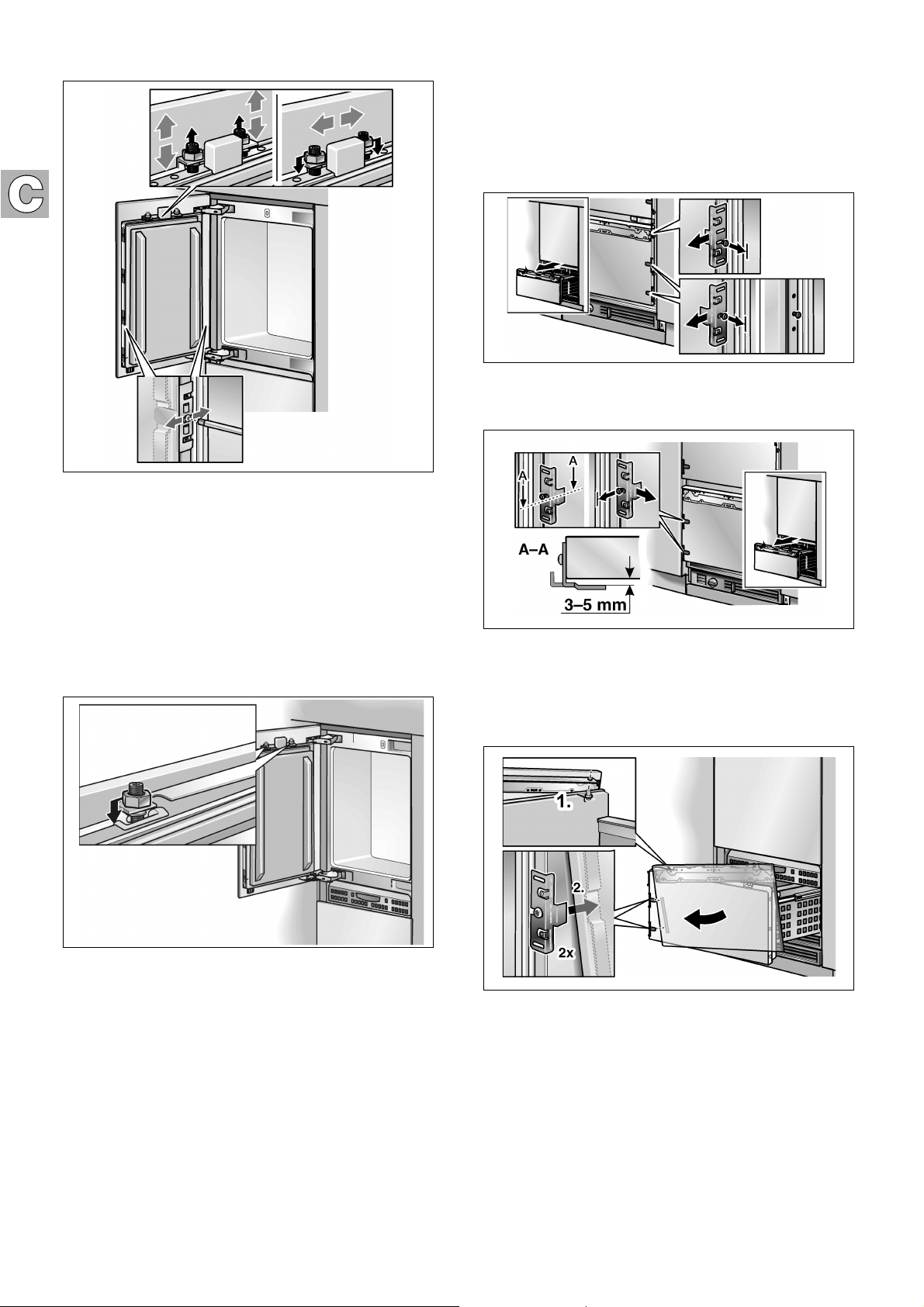 C

A
A
A–A
3–5 mm

1.
2.
2x