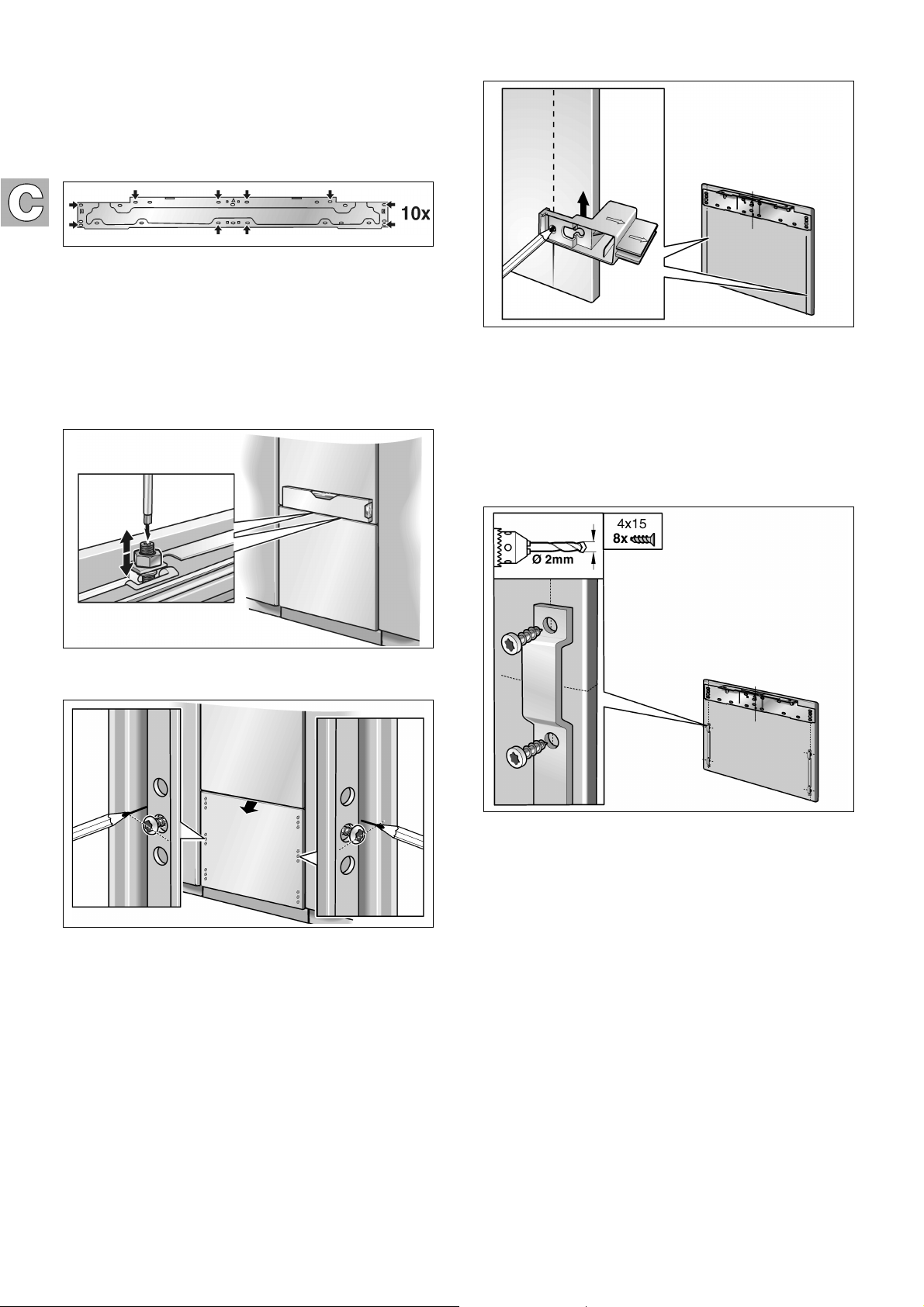 C

10x

4x15
8x

Ø 2mm