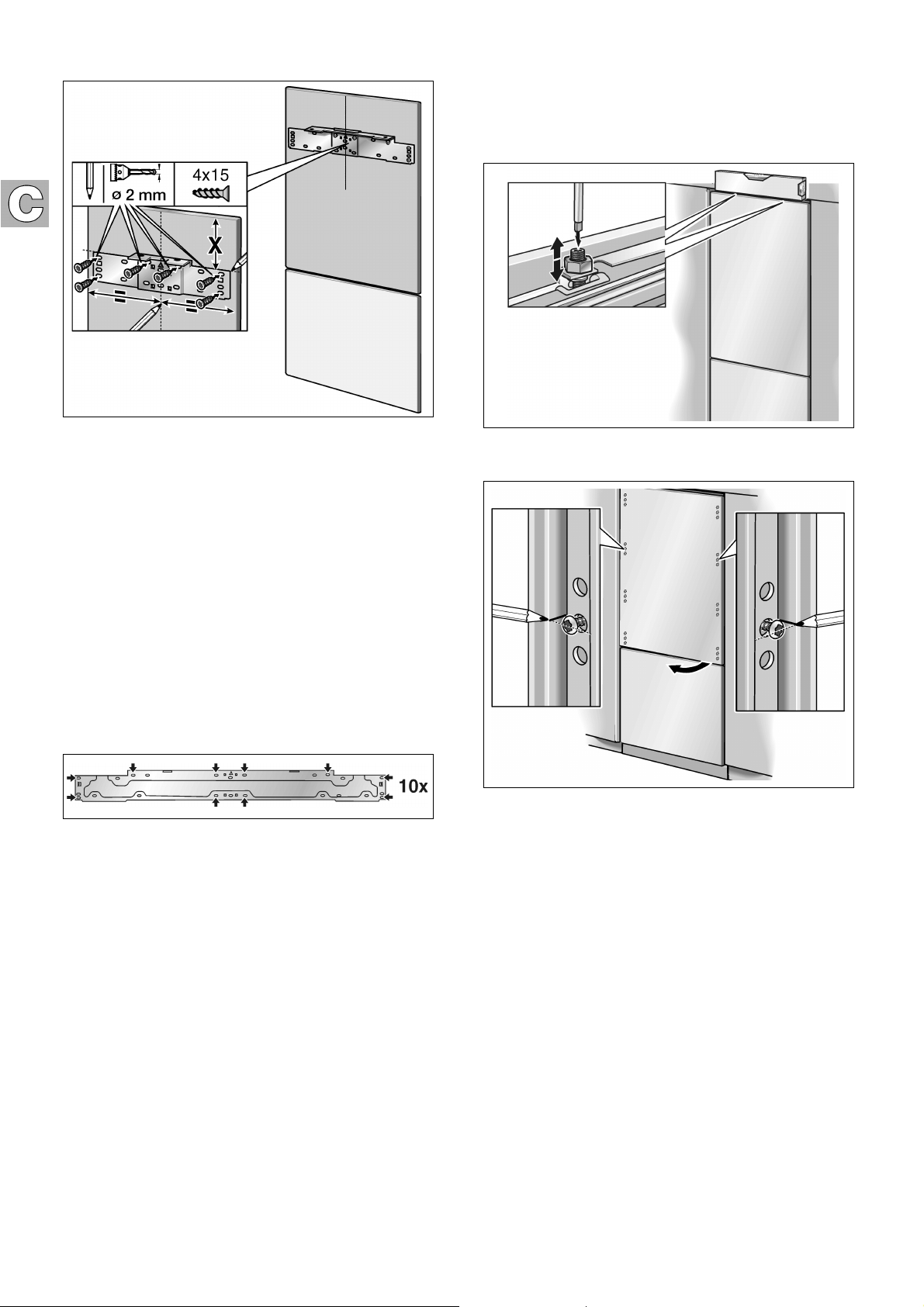 C

ø 2 mm

4x15

X

10x