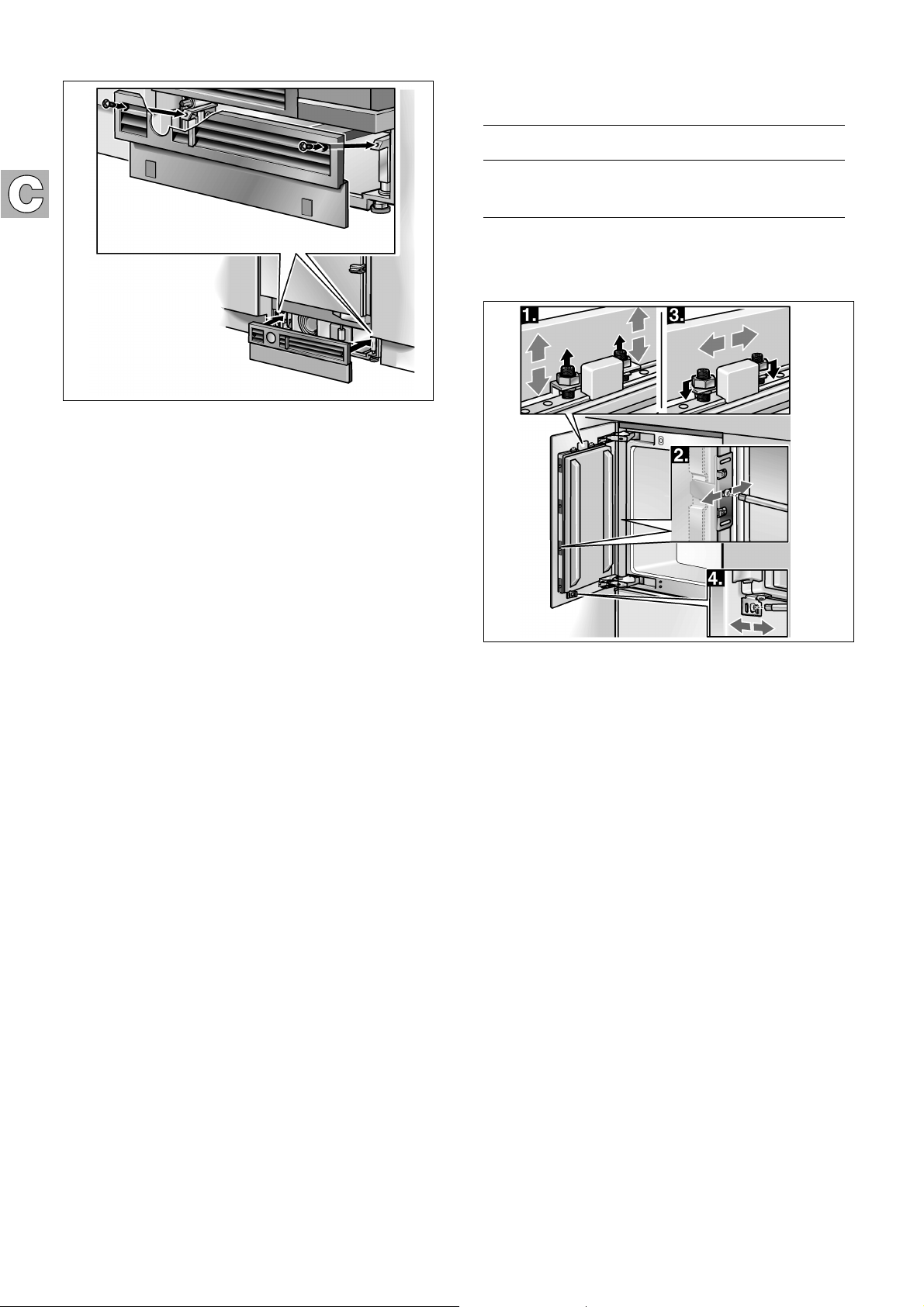 C

1.

3.

2.

4.