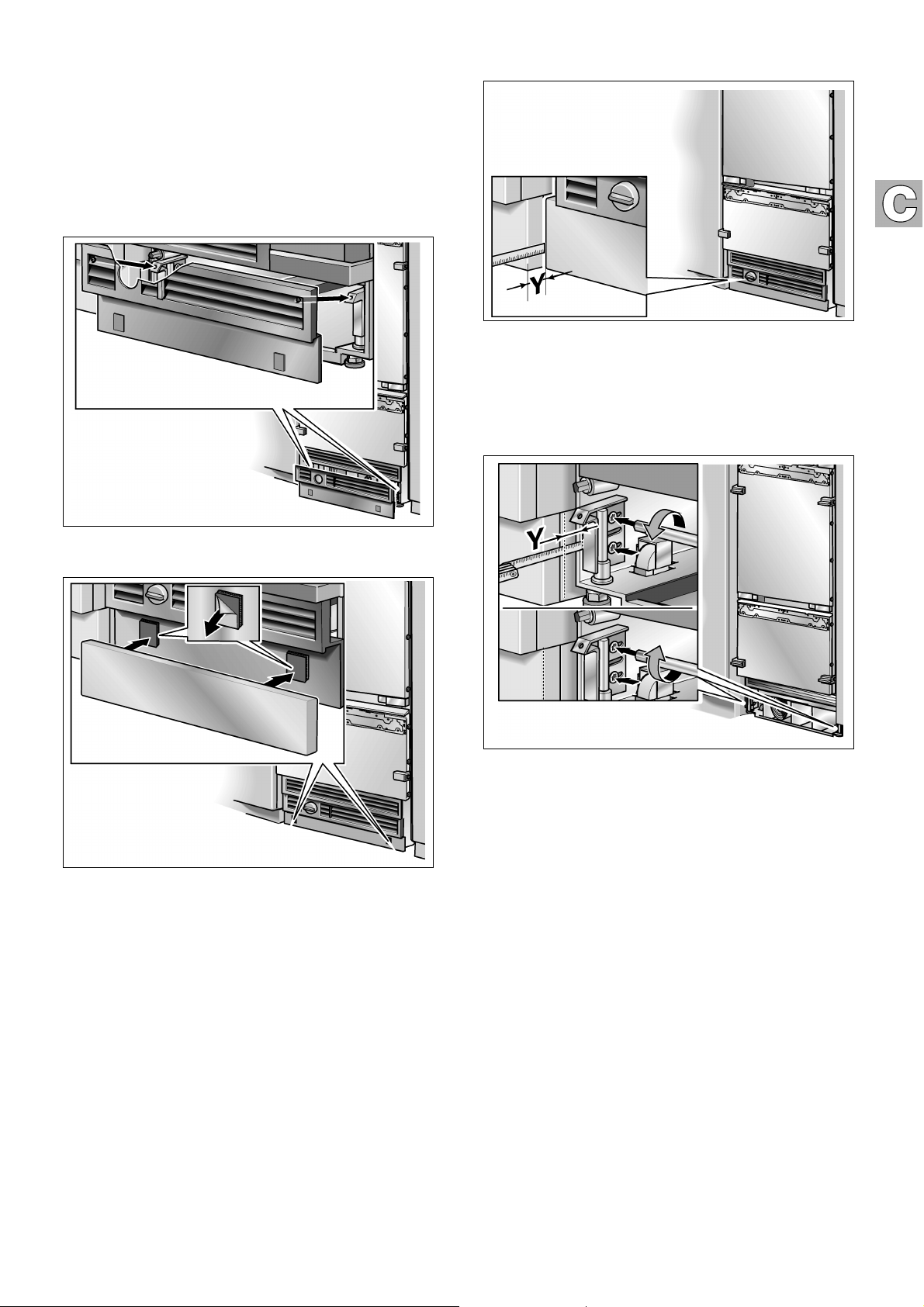 C

Y

Y