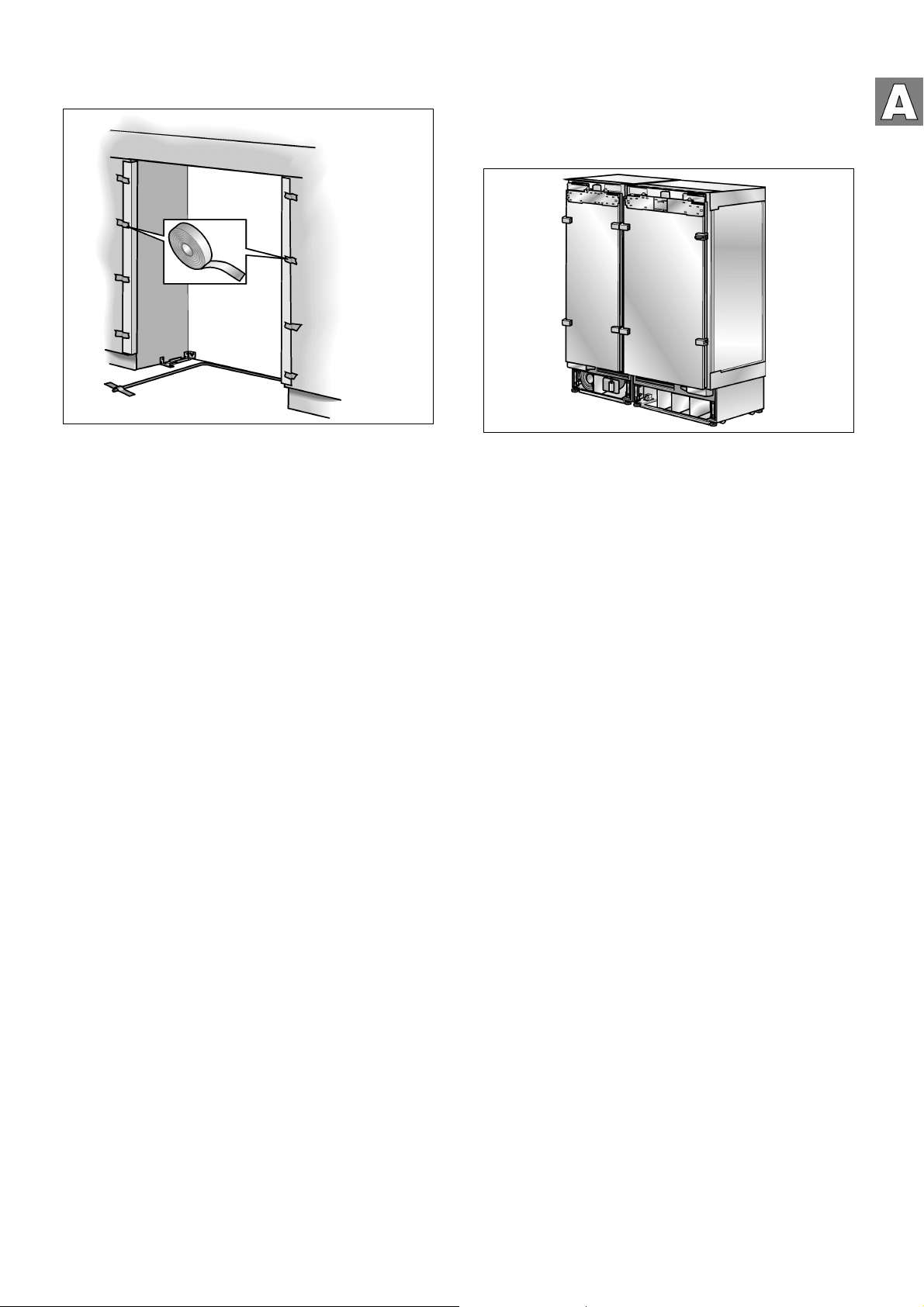 A