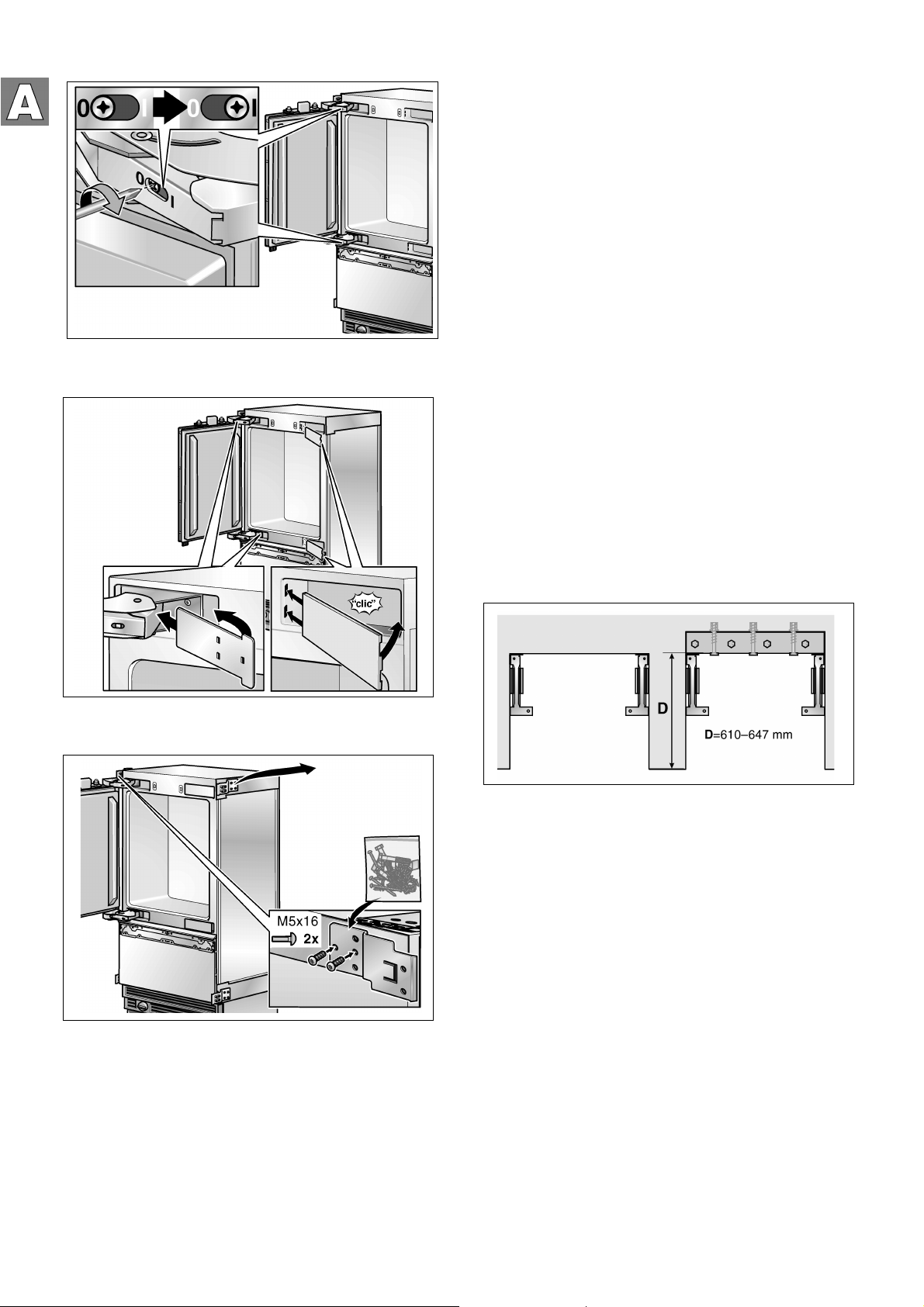 A

0 I 0 I

0 I

"clic"

M5x16

2x

D

D=610–647 mm