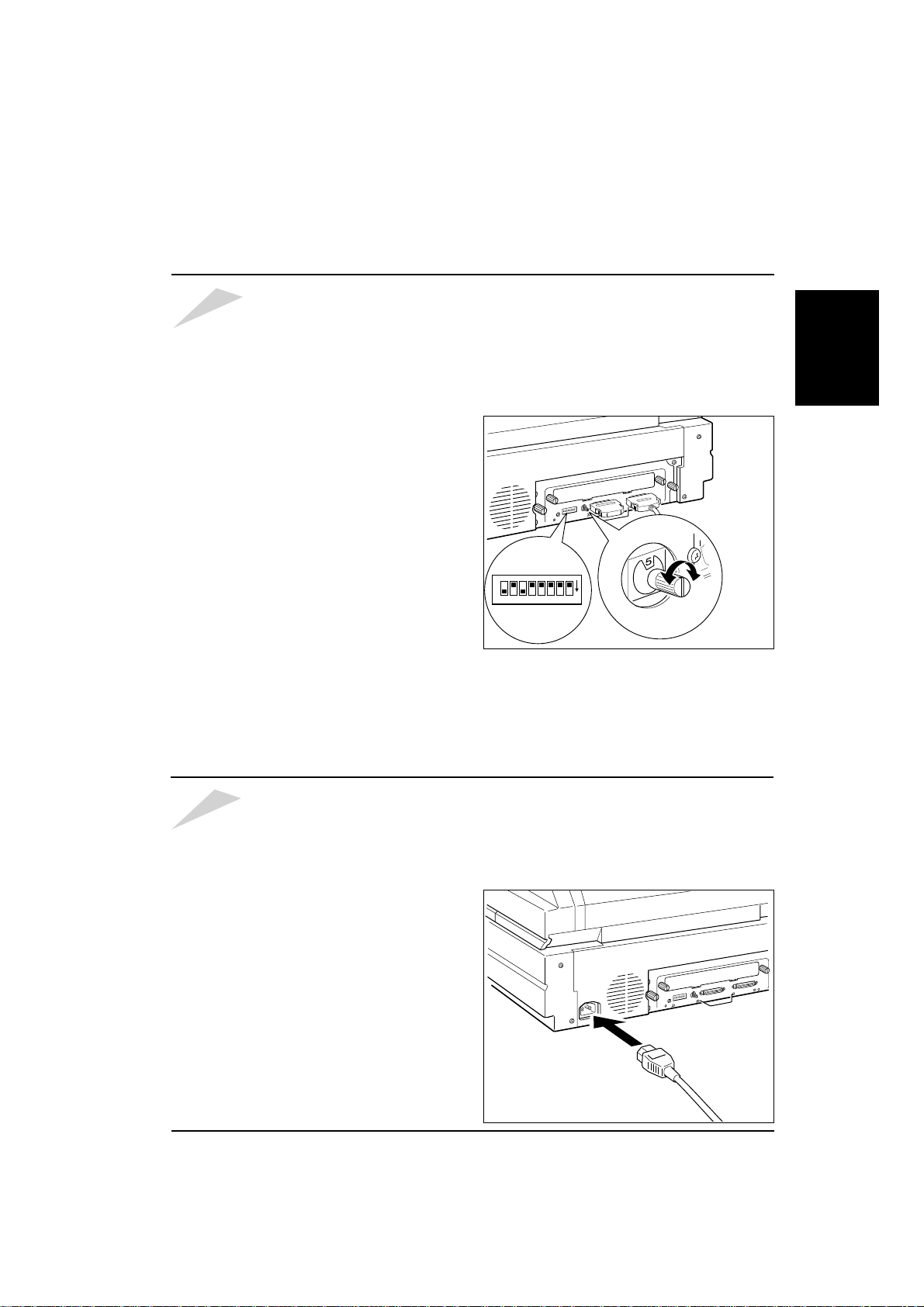 5