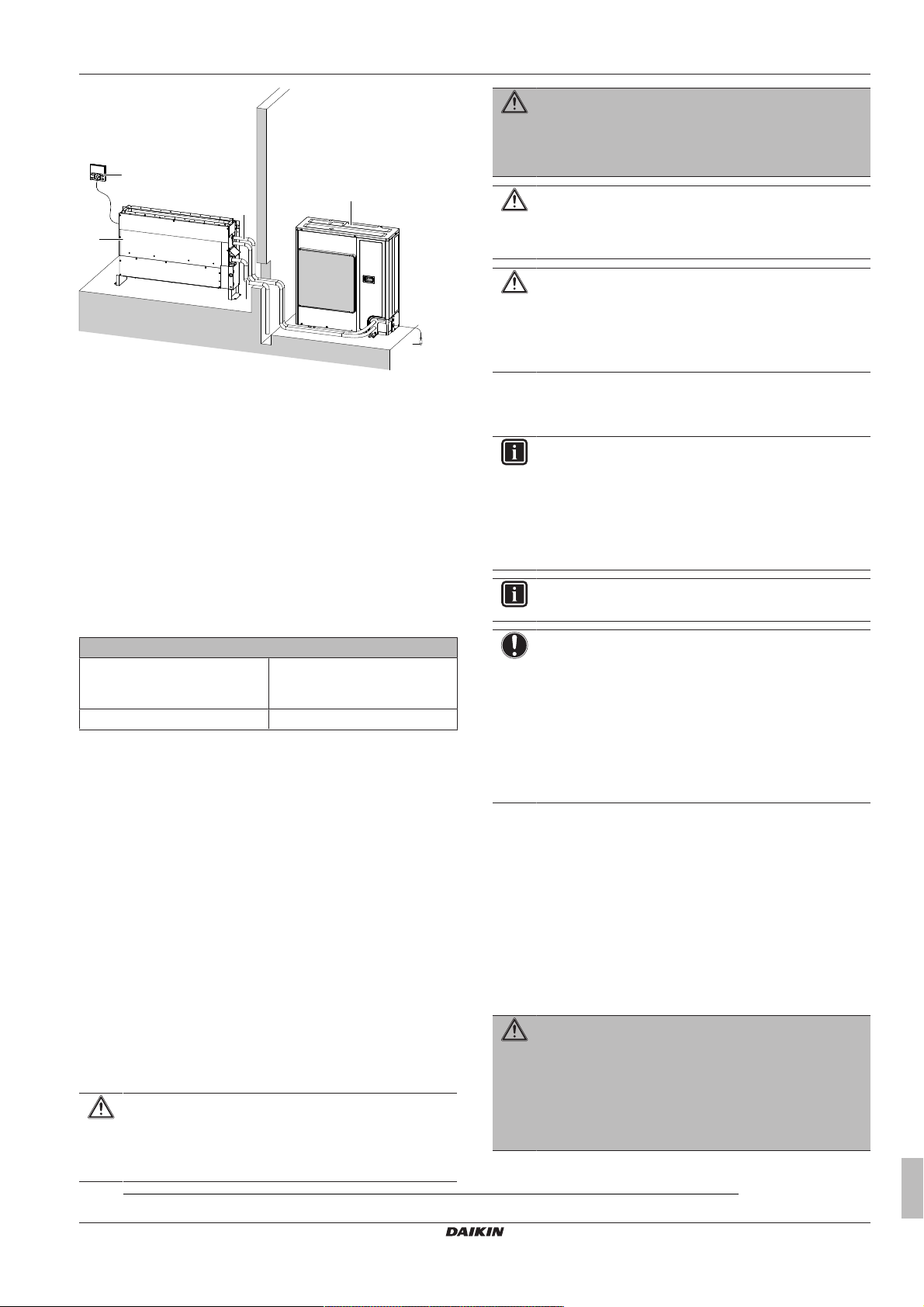 DAIKIN