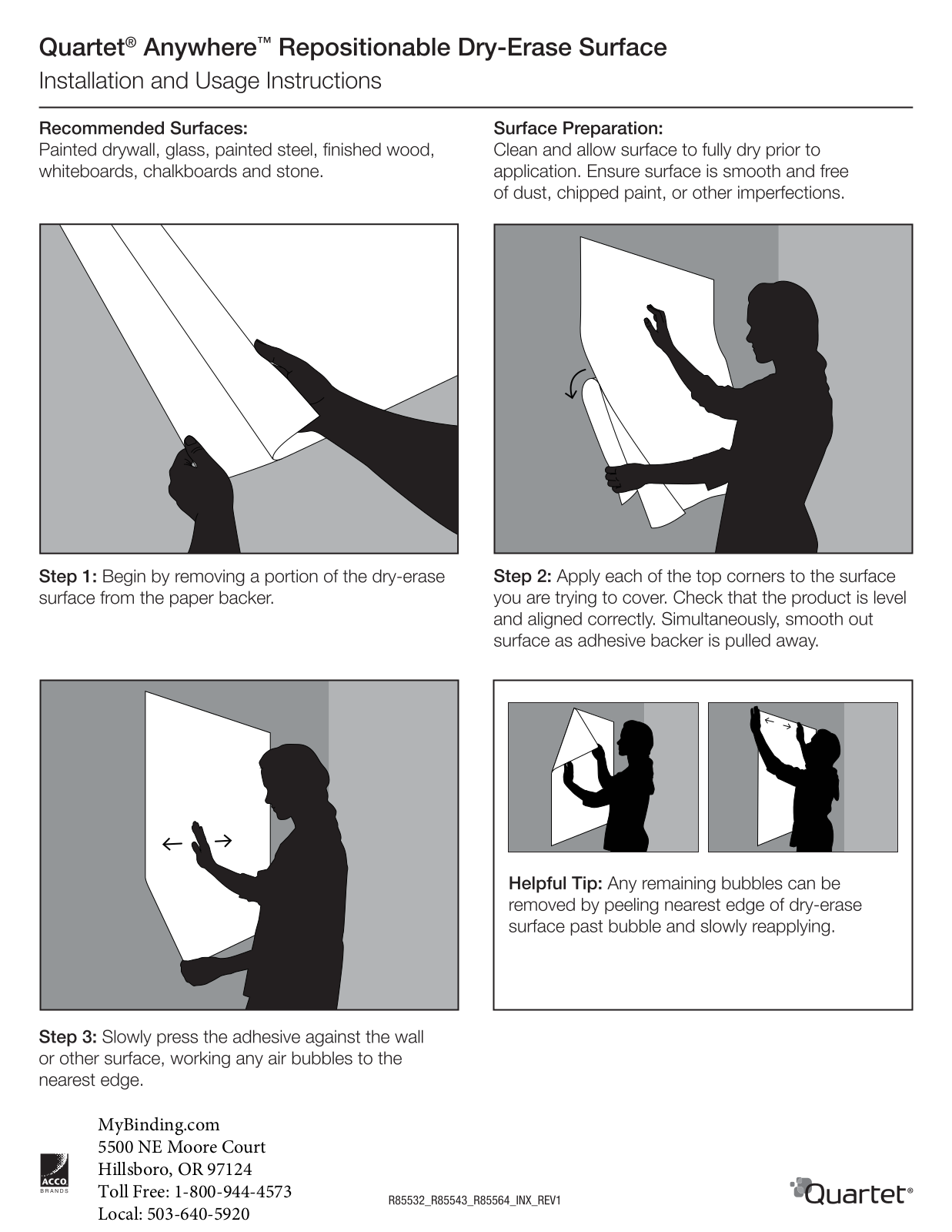 Quartet® Anywhere™ Repositionable Dry-Erase Surface

Installation and Usage Instructions

Recommended Surfaces:
Painted drywall, glass, painted steel, finished wood, whiteboards, chalkboards and stone.

Surface Preparation:
Clean and allow surface to fully dry prior to application. Ensure surface is smooth and free of dust, chipped paint, or other imperfections.

Step 1: Begin by removing a portion of the dry-erase surface from the paper backer.

Step 2: Apply each of the top corners to the surface you are trying to cover. Check that the product is level and aligned correctly. Simultaneously, smooth out surface as adhesive backer is pulled away.

Step 3: Slowly press the adhesive against the wall or other surface, working any air bubbles to the nearest edge.

Helpful Tip: Any remaining bubbles can be removed by peeling nearest edge of dry-erase surface past bubble and slowly reapplying.

ACCO BRANDS

MyBinding.com
5500 NE Moore Court
Hillsboro, OR 97124
Toll Free: 1-800-944-4573
Local: 503-640-5920

R85532_R85543_R85564_INX_REV1

Quartet®