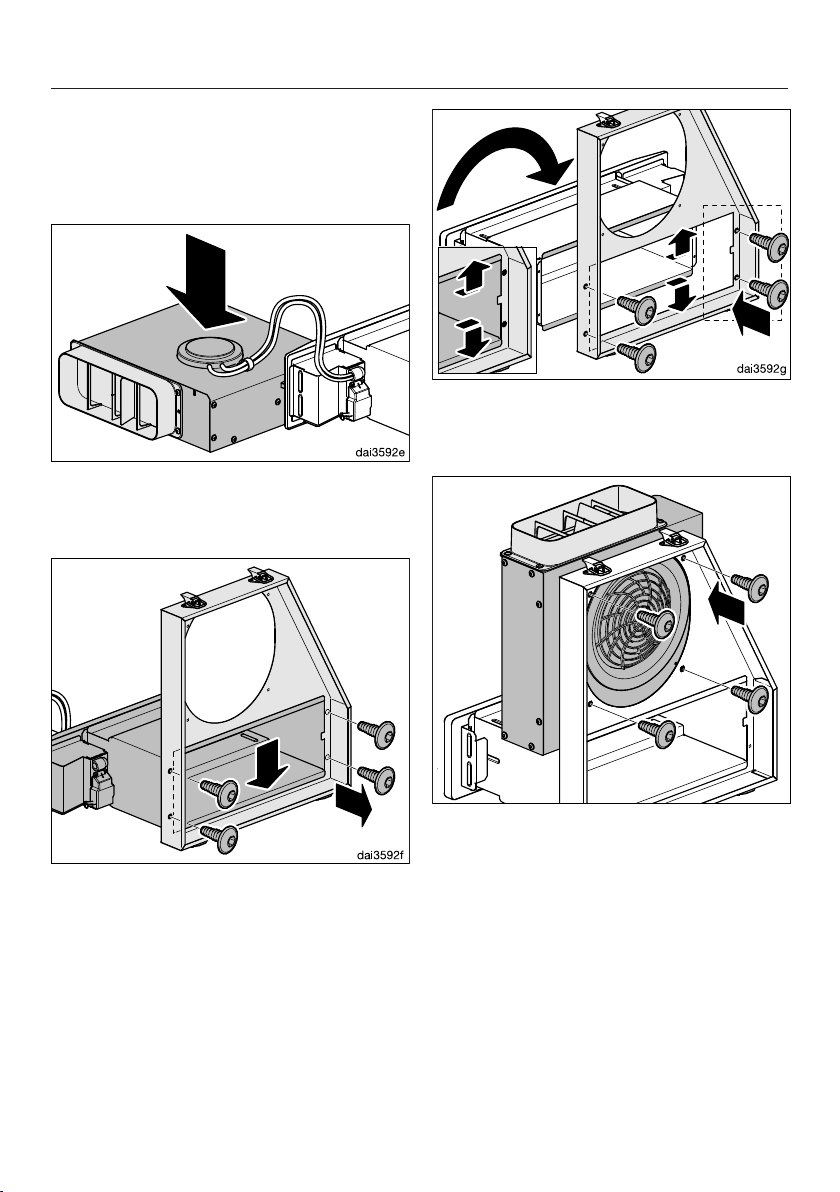 dai3592e

dai3592f

dai3592g