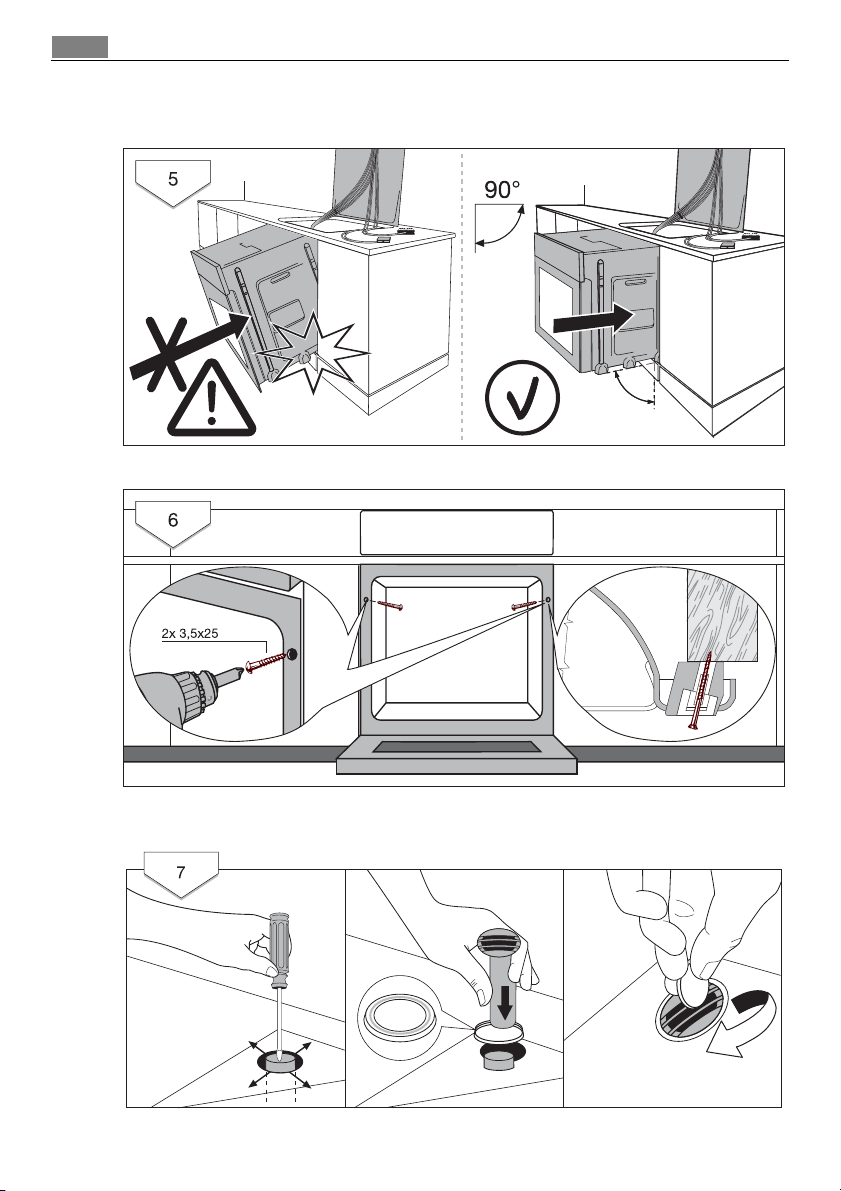 5

90°

6

2x 3,5x25

7