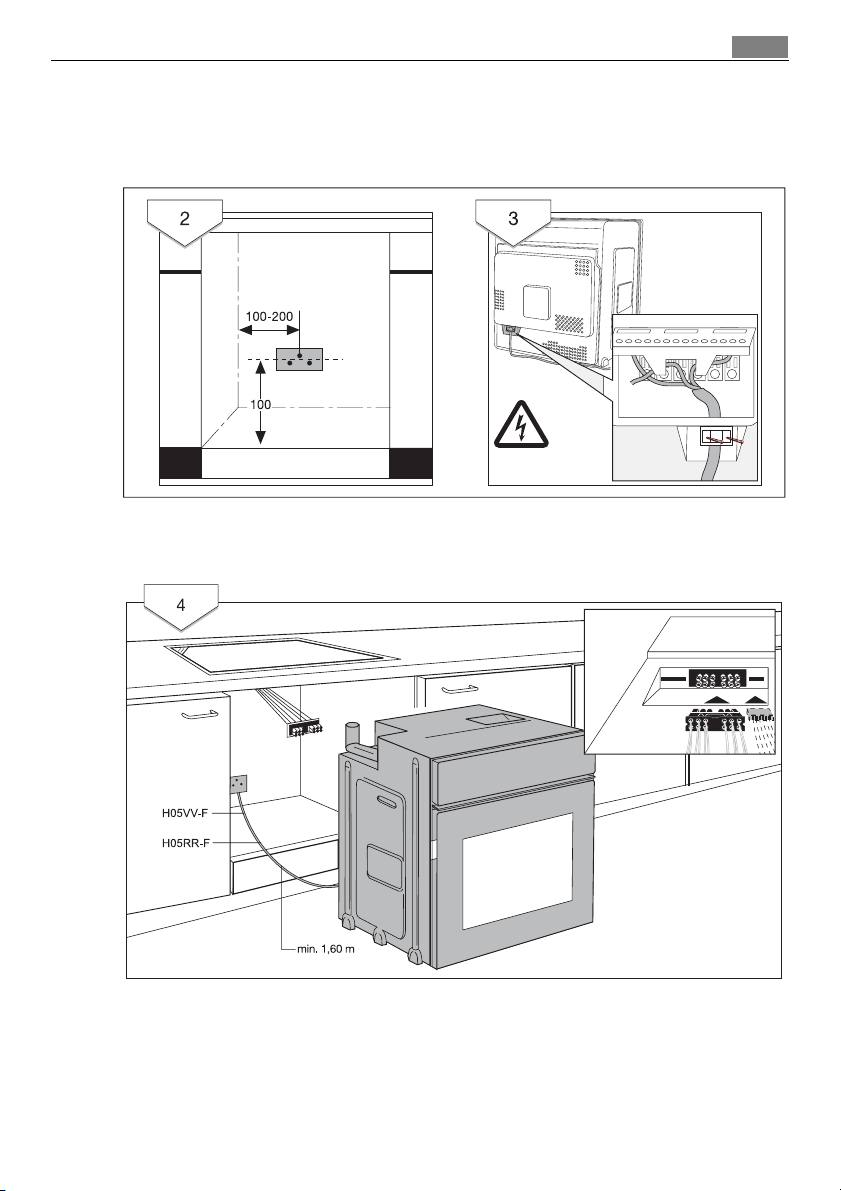 2

100-200

100

3

4

H05VV-F

H05RR-F

min. 1,60 m