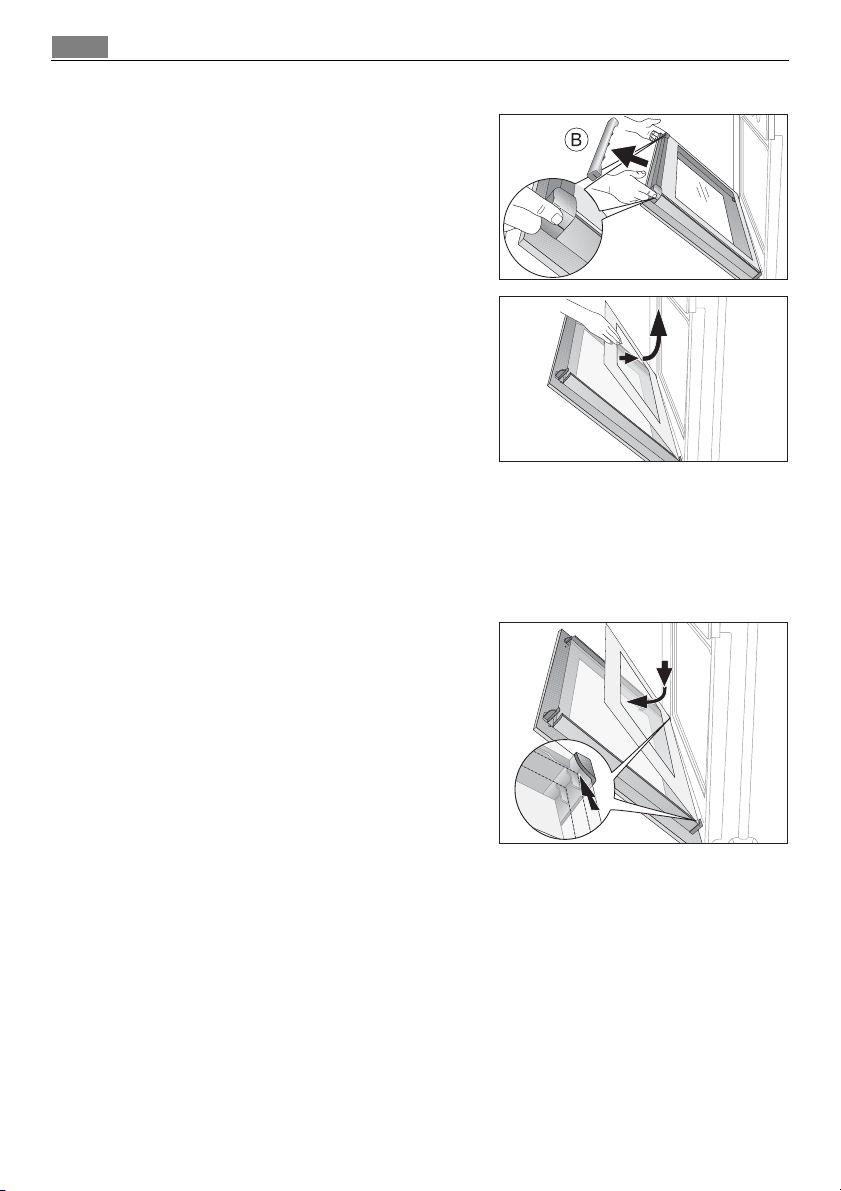 B