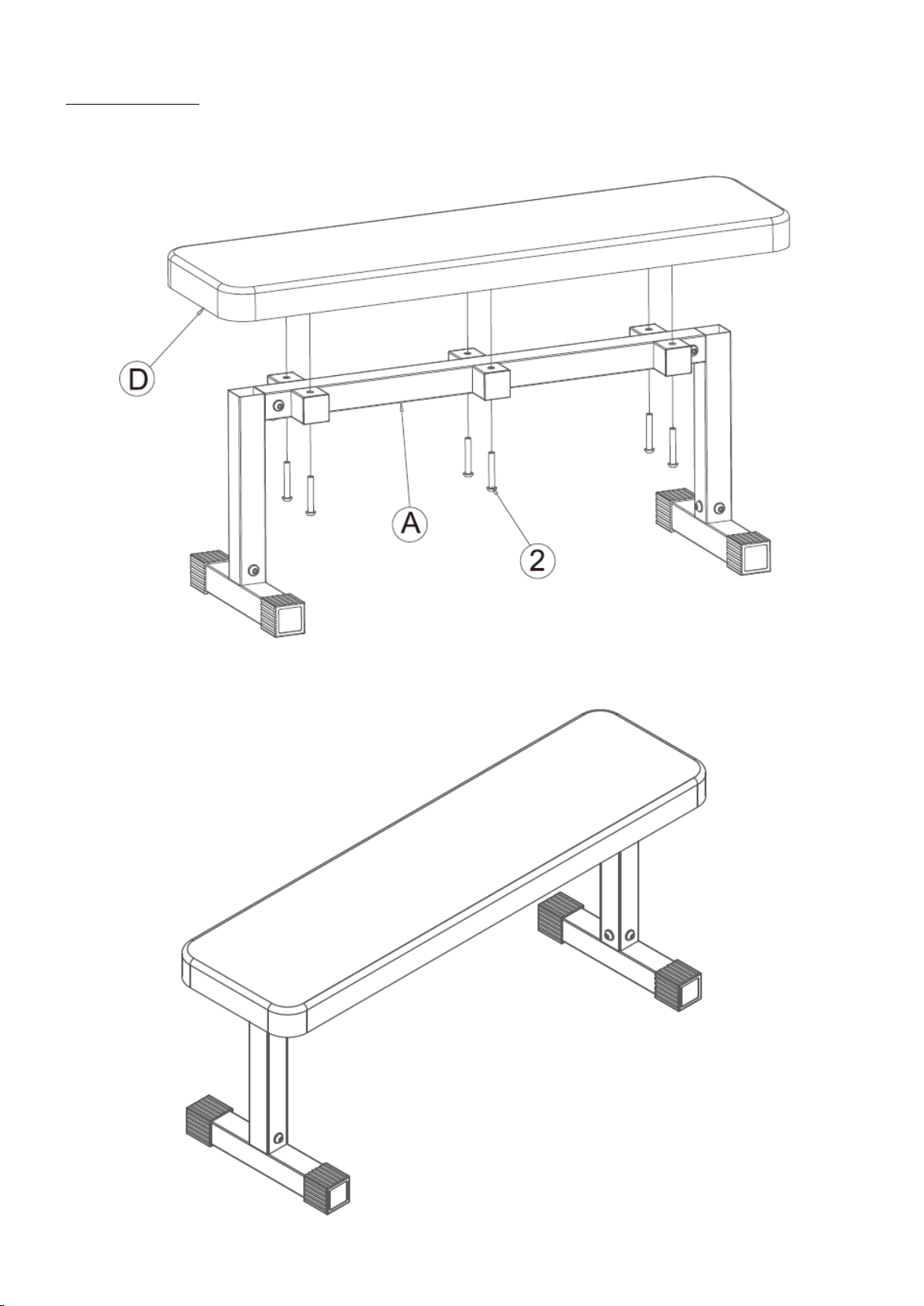 D

A

2