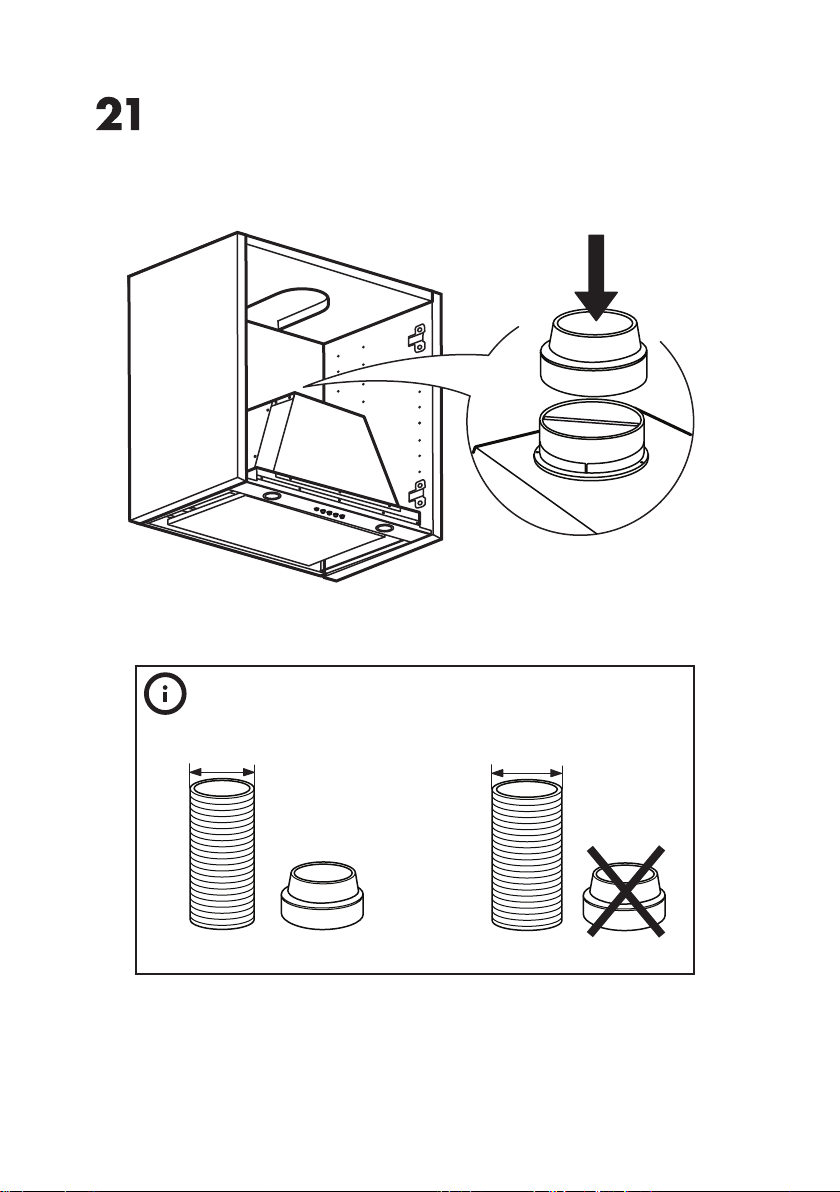 21