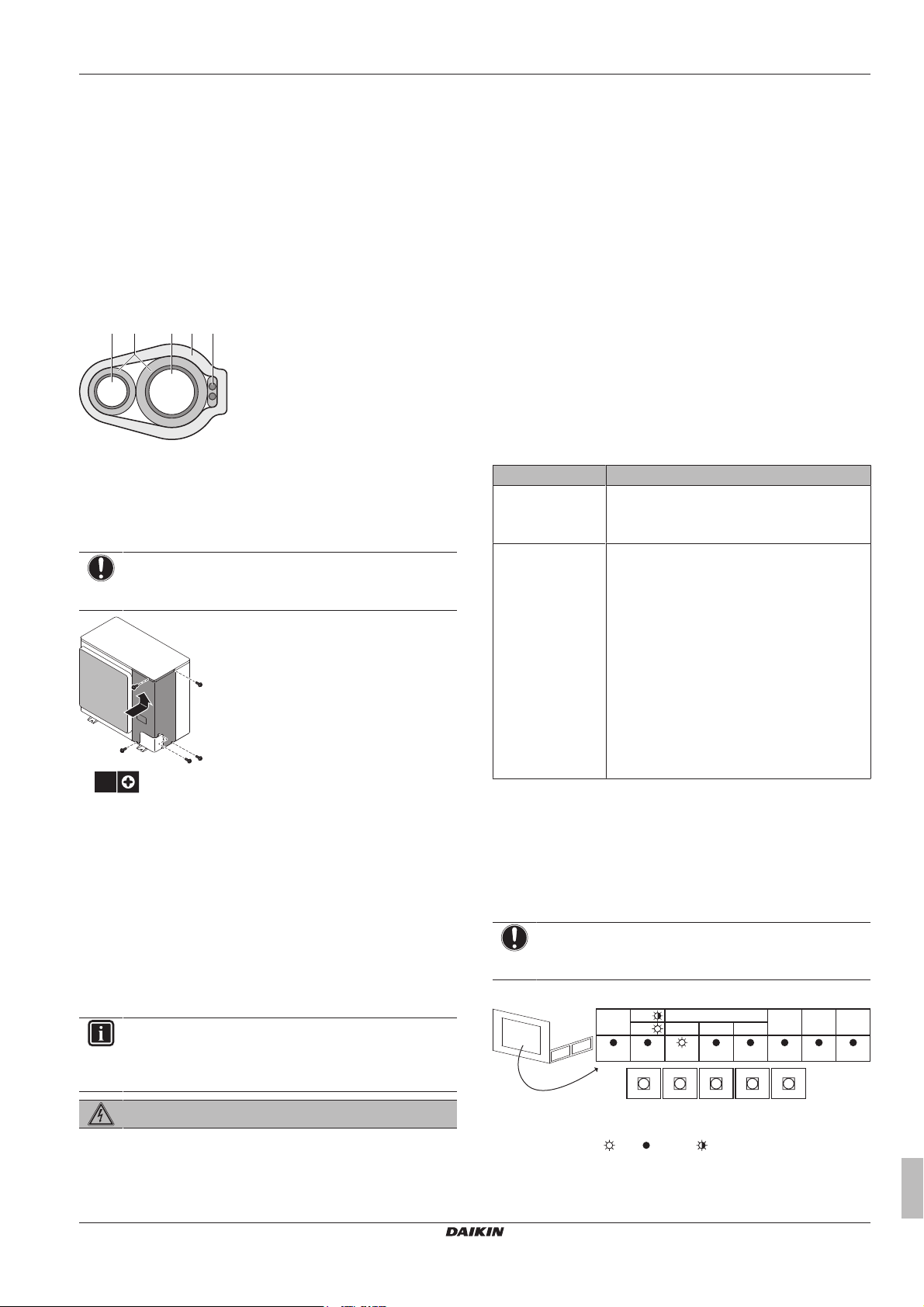 DAIKIN