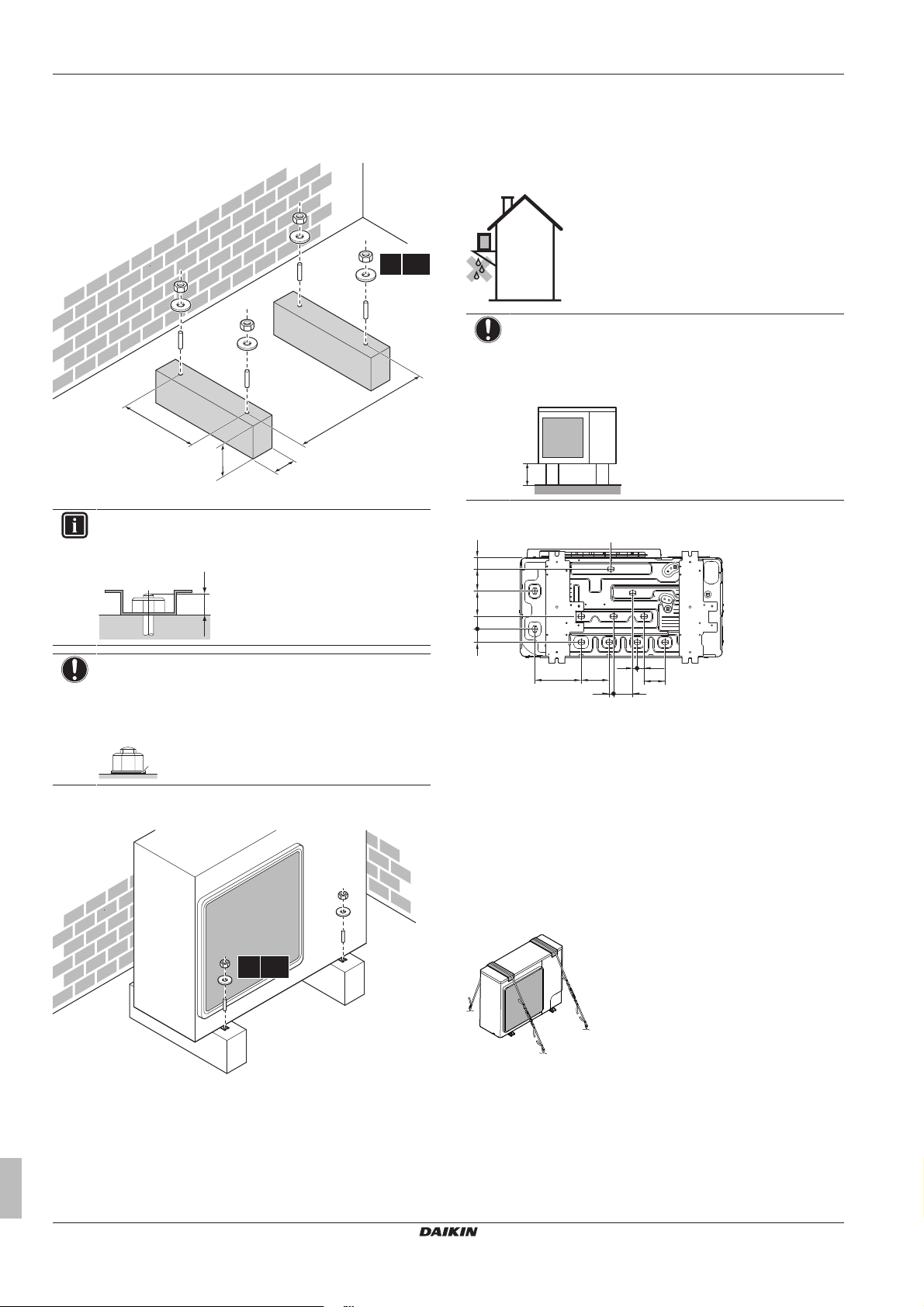 DAIKIN