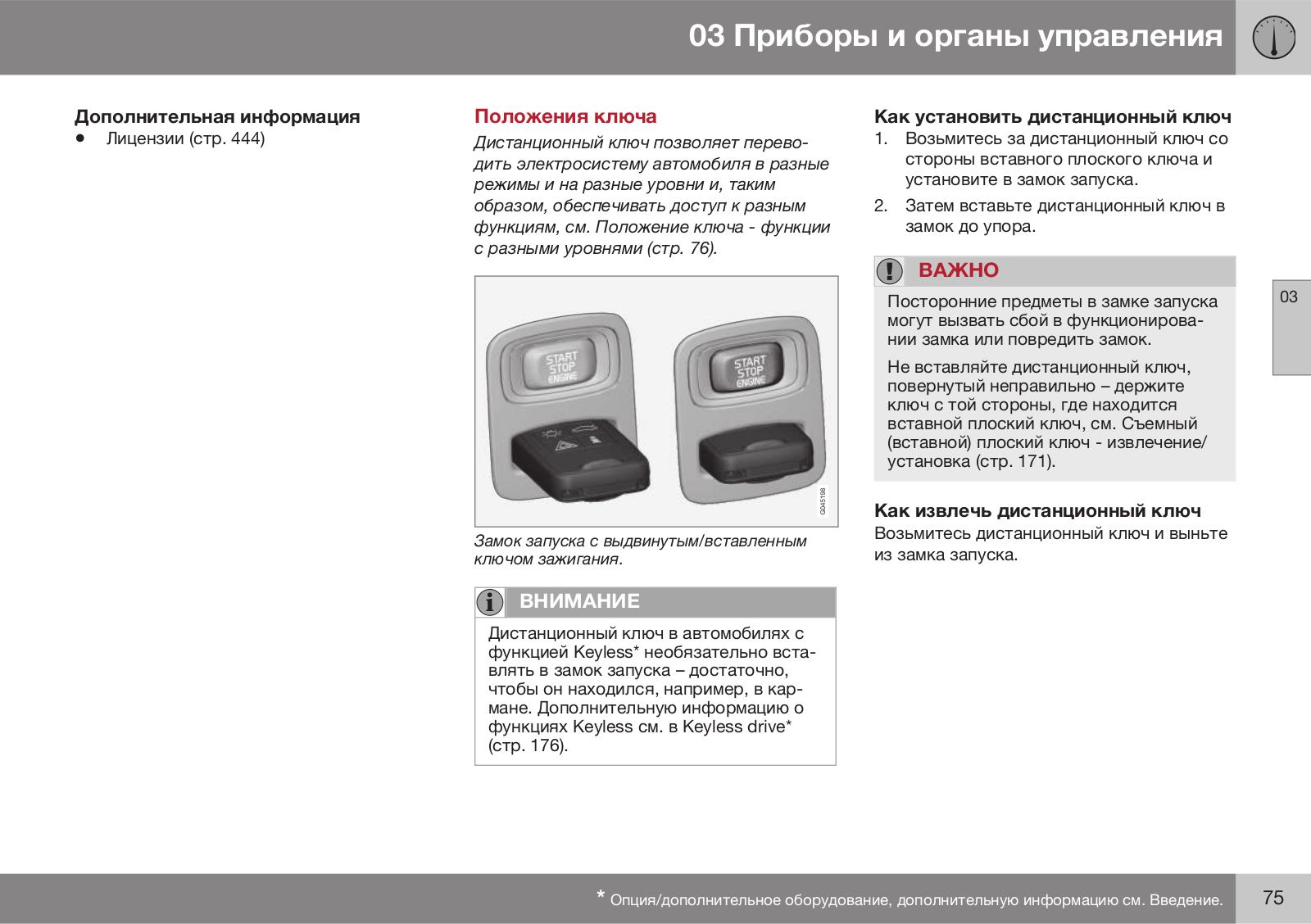 03 Приборы и органы управления

Дополнительная информация
• Лицензии (стр. 444)

Положения ключа
Дистанционный ключ позволяет переводить электросистему автомобиля в разные режимы и на разные уровни и, таким образом, обеспечивать доступ к разным функциям, см. Положение ключа - функции с разными уровнями (стр. 76).

START STOP ENGINE
START STOP ENGINE
G045198

Замок запуска с выдвинутым/вставленным ключом зажигания.

ВНИМАНИЕ
Дистанционный ключ в автомобилях с функцией Keyless* необязательно вставлять в замок запуска – достаточно, чтобы он находился, например, в кармане. Дополнительную информацию о функциях Keyless см. в Keyless drive* (стр. 176).

Как установить дистанционный ключ
1. Возьмитесь за дистанционный ключ со стороны вставного плоского ключа и установите в замок запуска.
2. Затем вставьте дистанционный ключ в замок до упора.

ВАЖНО
Посторонние предметы в замке запуска могут вызвать сбой в функционировании замка или повредить замок.
Не вставляйте дистанционный ключ, повернутый неправильно – держите ключ с той стороны, где находится вставной плоский ключ, см. Съемный (вставной) плоский ключ - извлечение/установка (стр. 171).

Как извлечь дистанционный ключ
Возьмитесь дистанционный ключ и выньте из замка запуска.

03

* Опция/дополнительное оборудование, дополнительную информацию см. Введение.
75