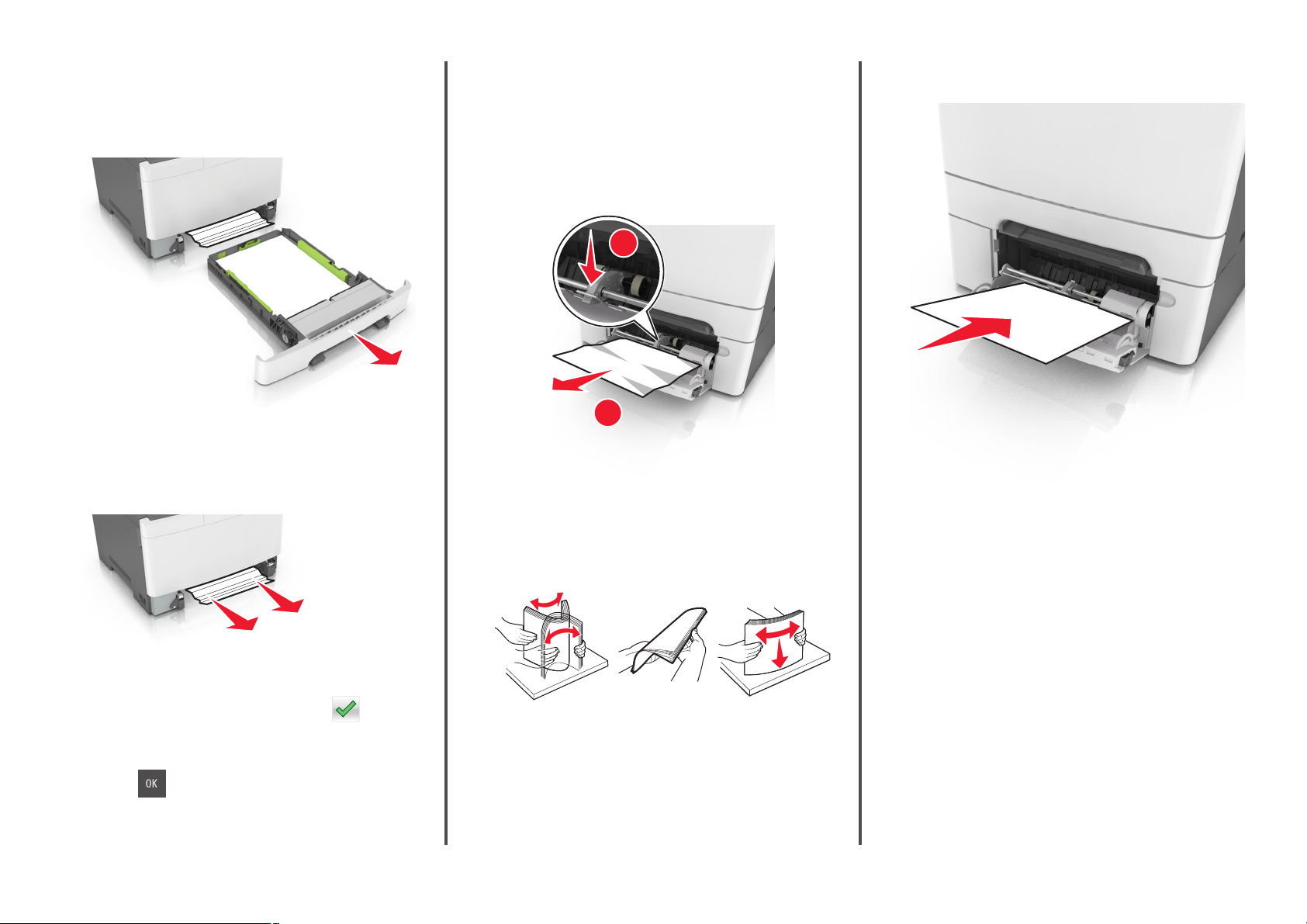 OK