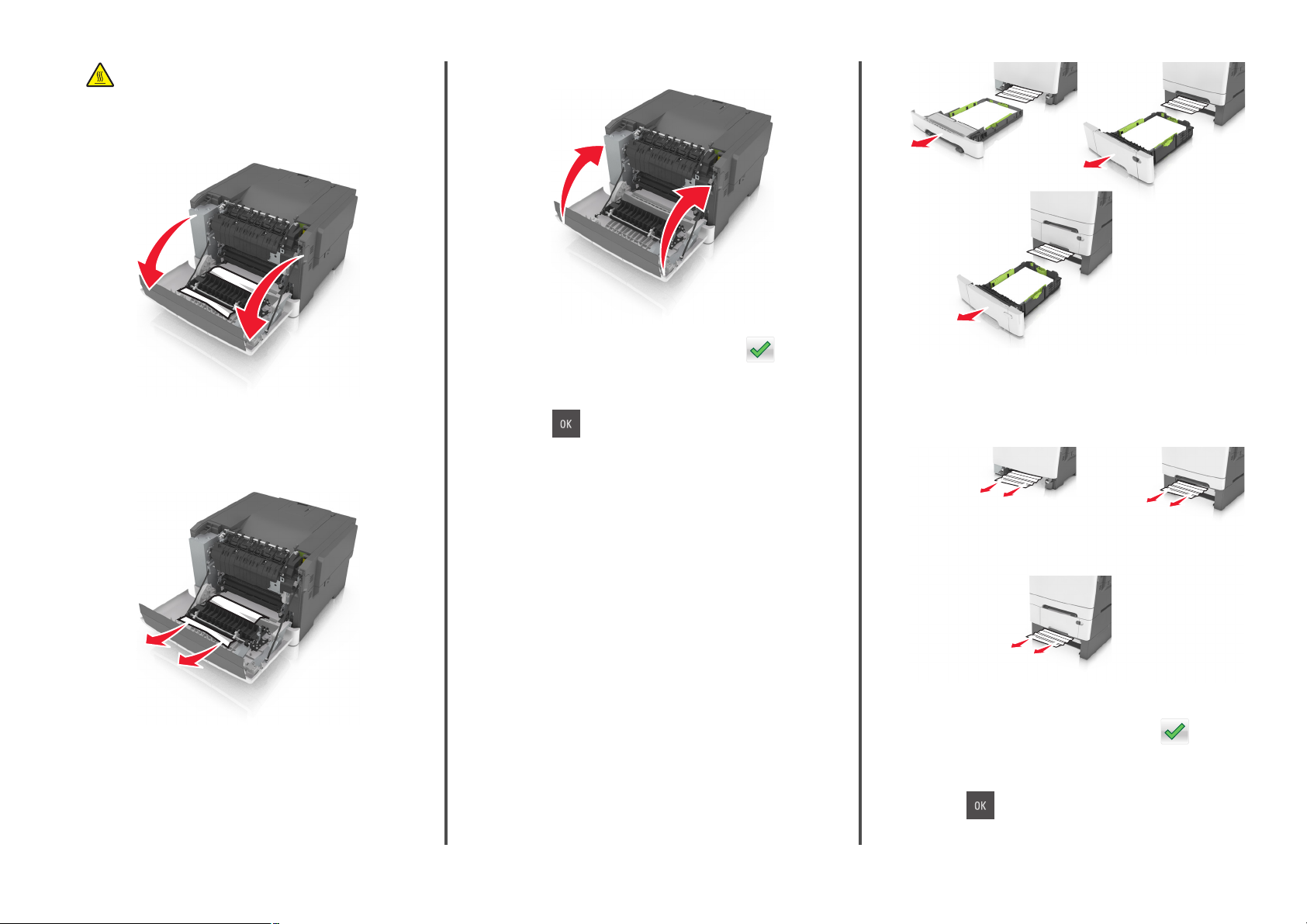 OK

OK