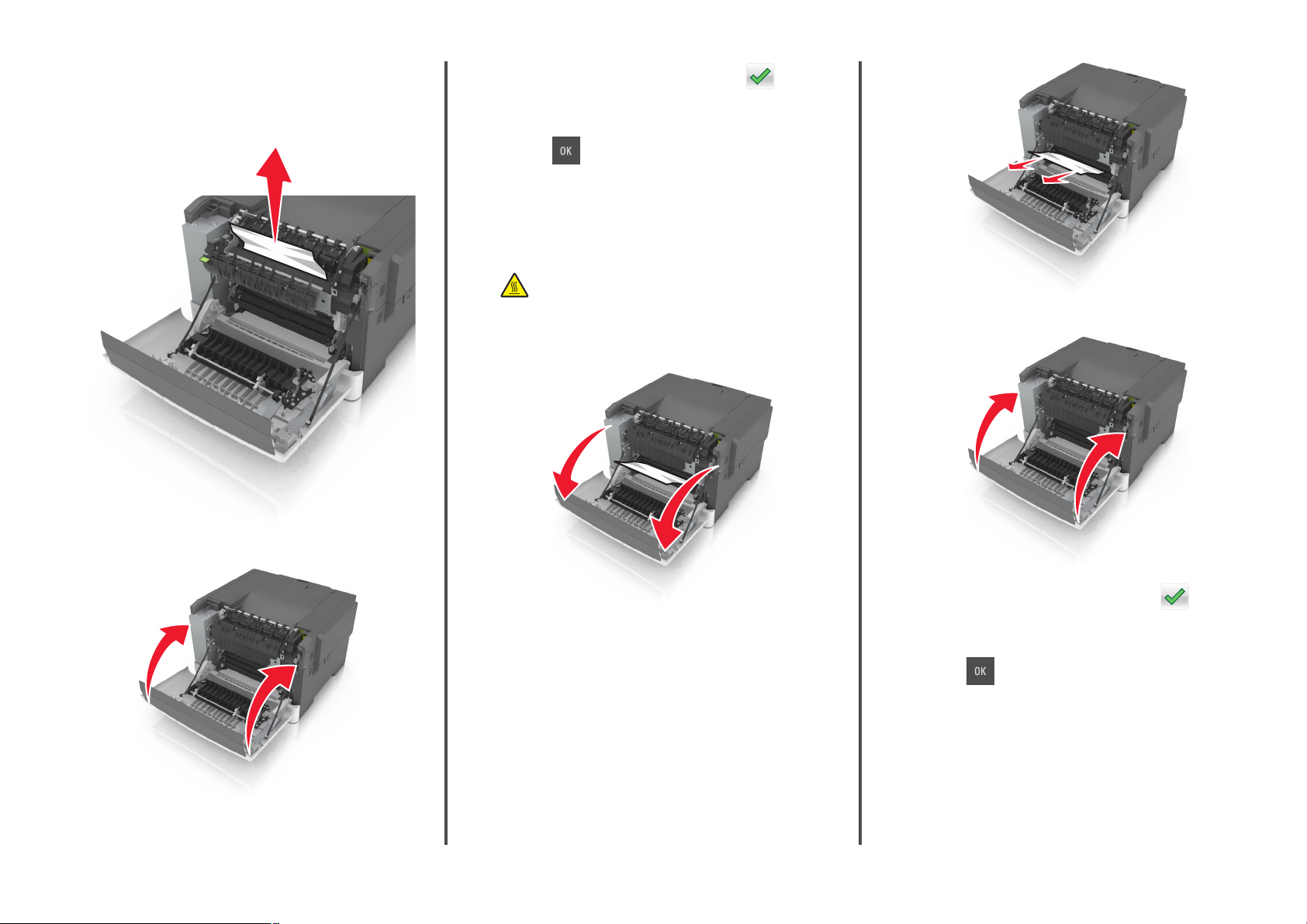 OK

OK