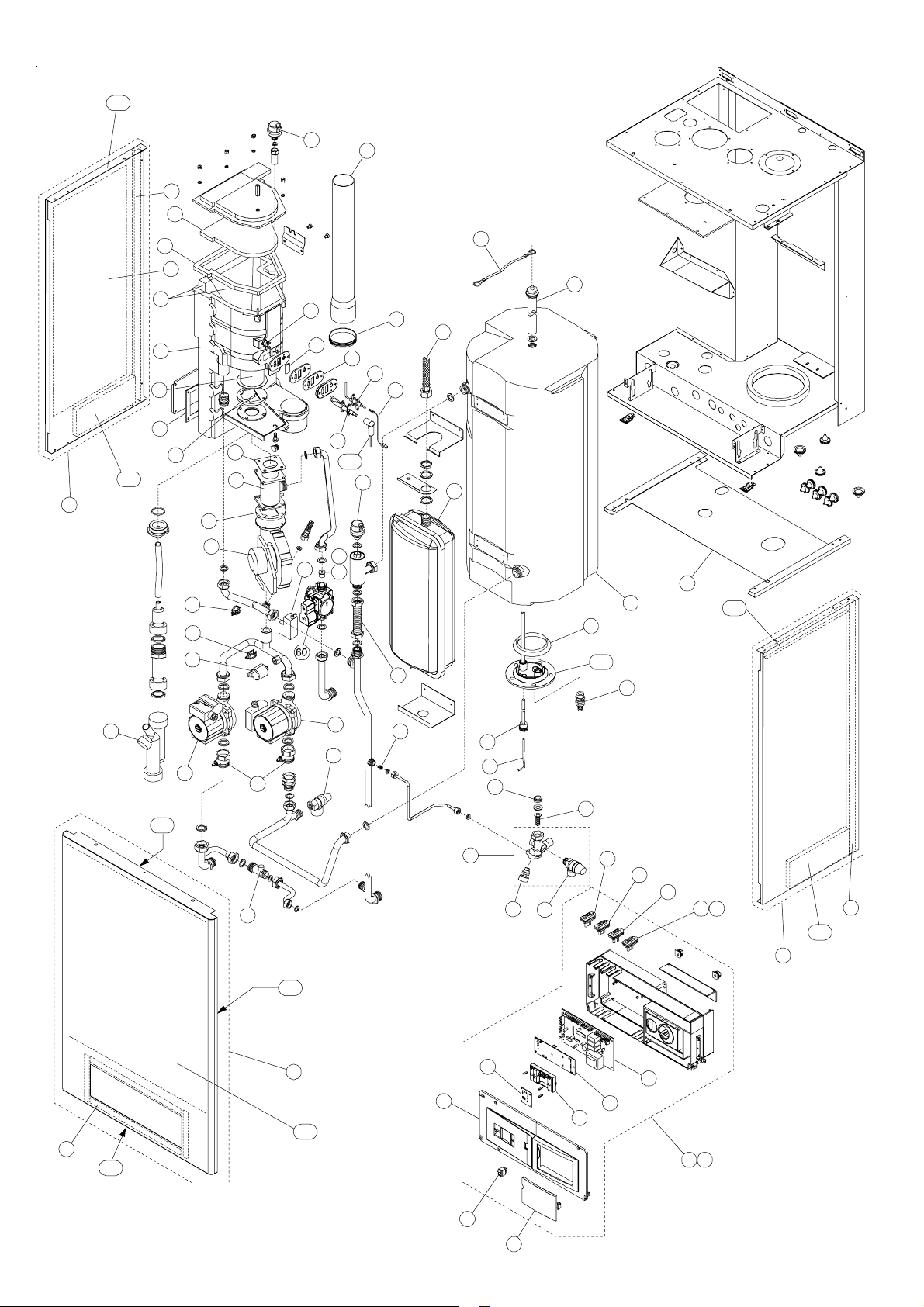 60