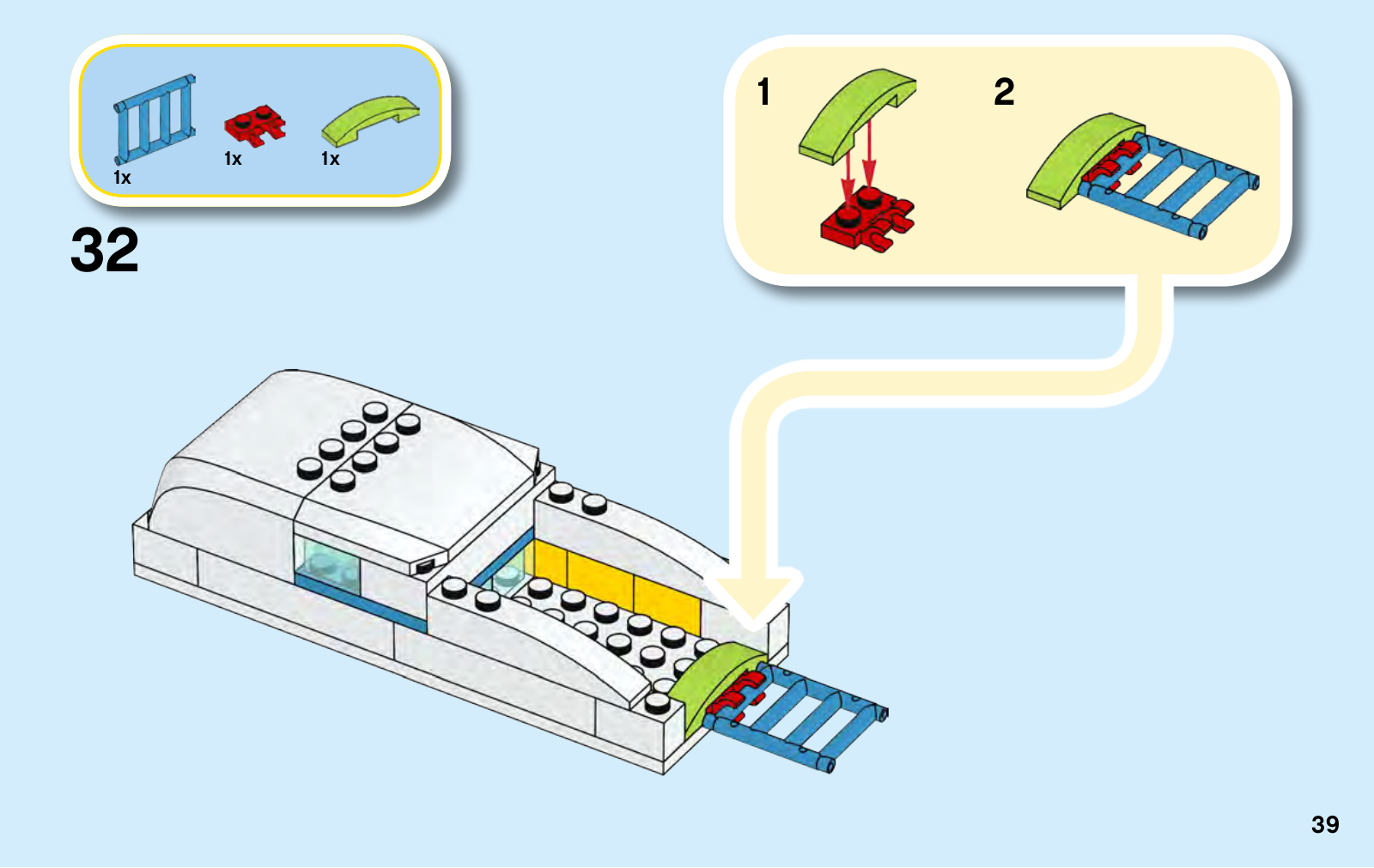 1x
1x
1x

32

1
2

39