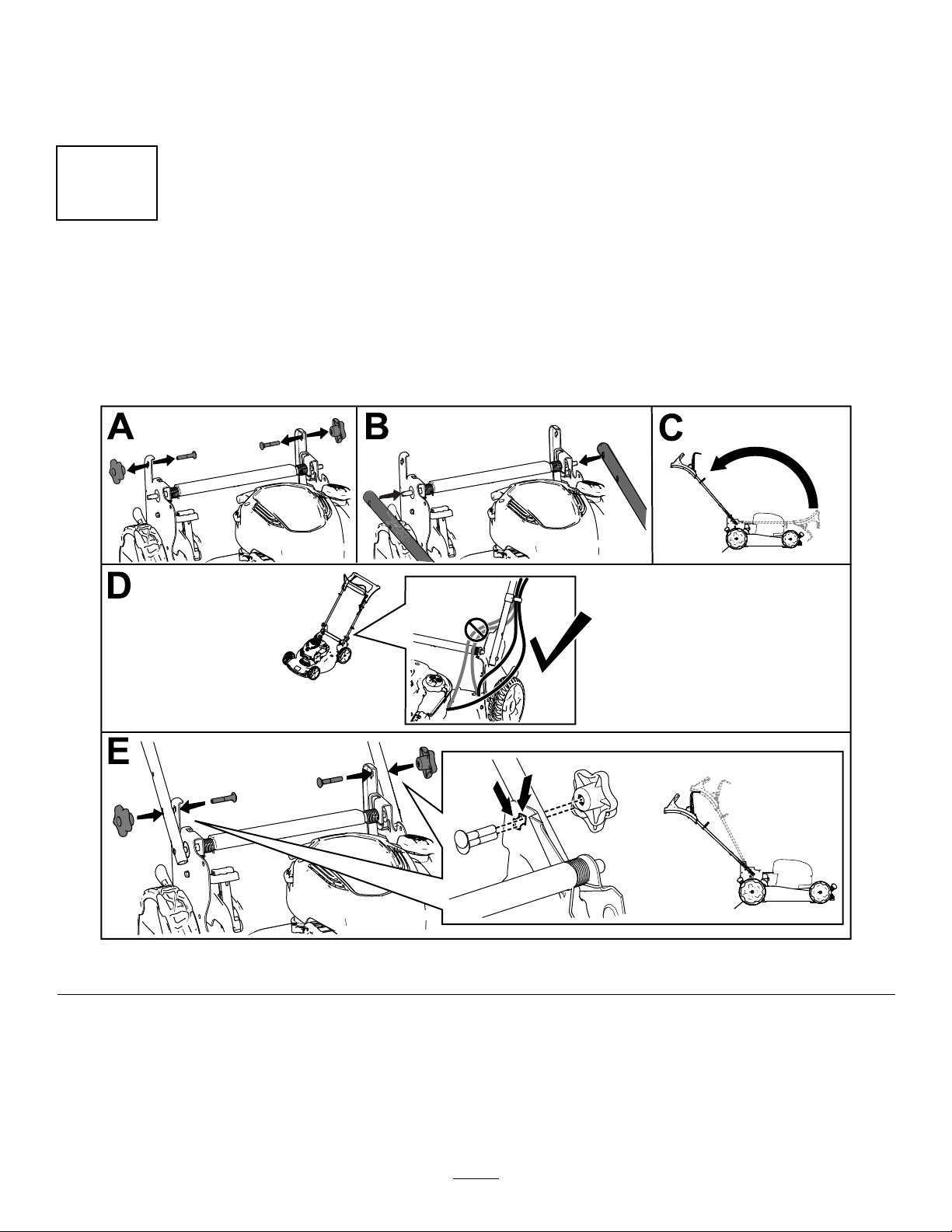 A

B

C

D

E