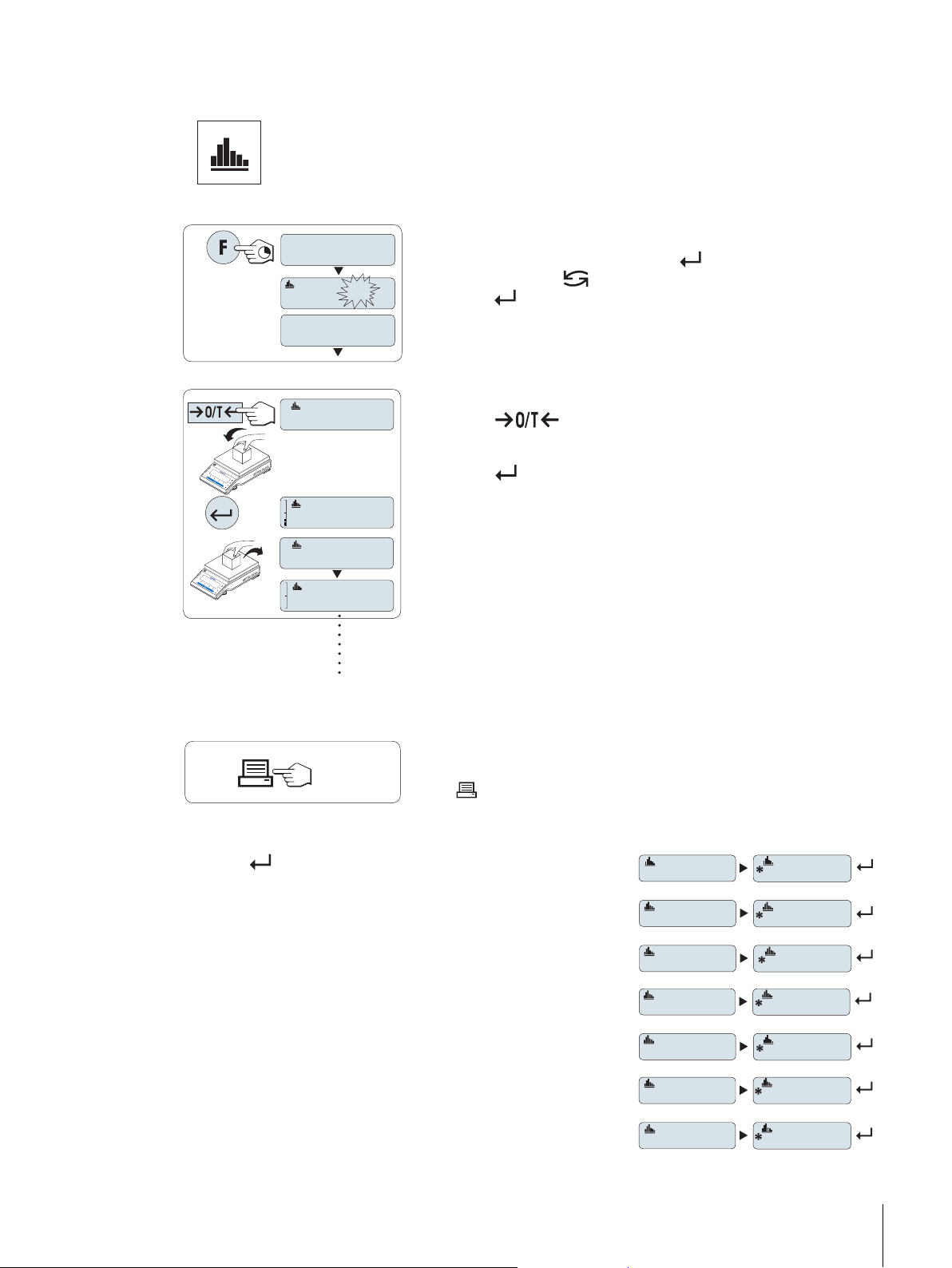 F

→0/T←

→0/T←