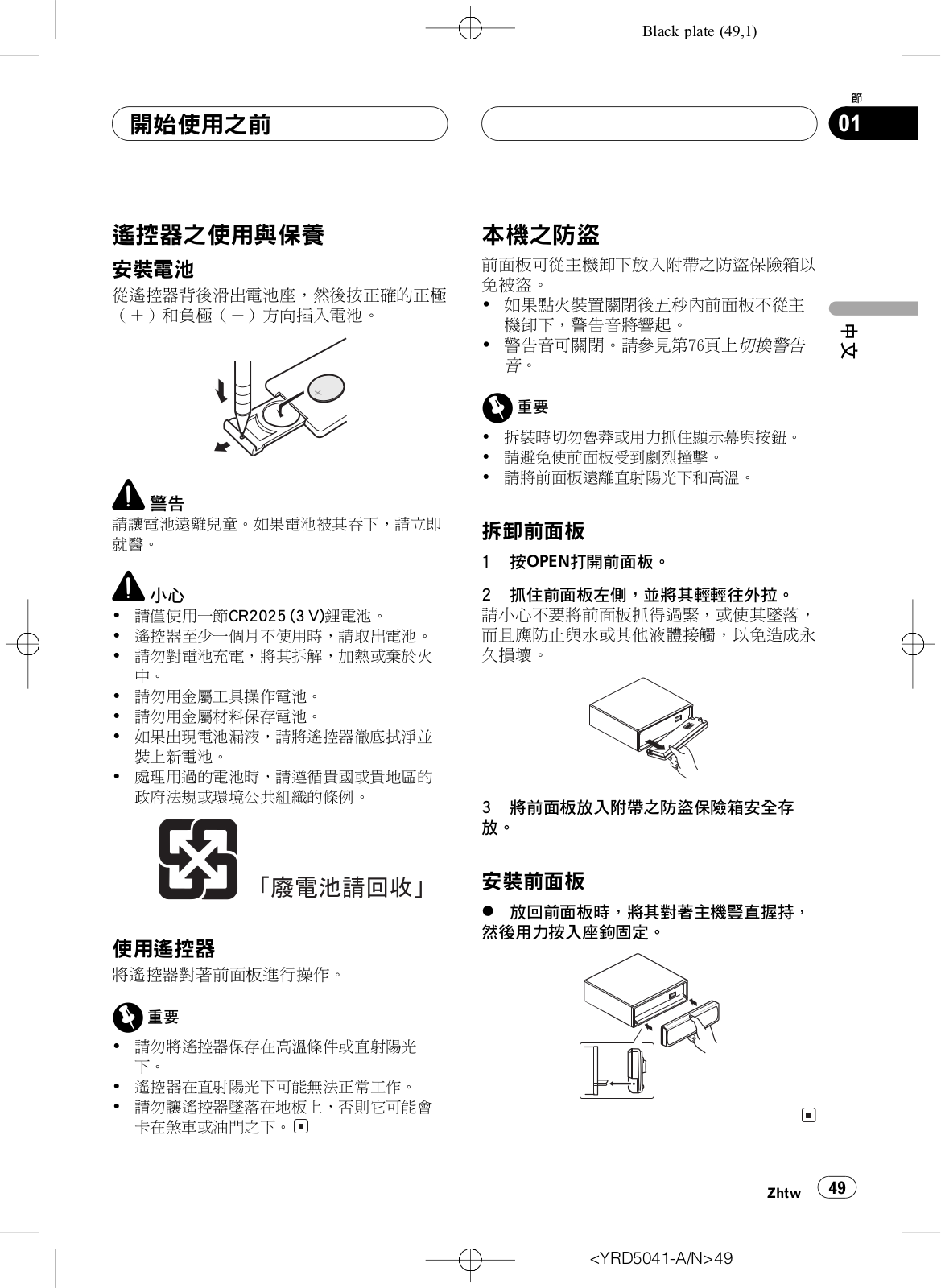 Black plate (49,1)

開始使用之前

節
01

中文

遙控器之使用與保養

安裝電池

從遙控器背後滑出電池座，然後按正確的正極（＋）和負極（－）方向插入電池。

警告

請讓電池遠離兒童。如果電池被其吞下，請立即就醫。

小心

• 請僅使用一節CR2025 (3 V)鋰電池。
• 遙控器至少一個月不使用時，請取出電池。
• 請勿對電池充電，將其拆解，加熱或棄於火中。
• 請勿用金屬工具操作電池。
• 請勿用金屬材料保存電池。
• 如果出現電池漏液，請將遙控器徹底拭淨並裝上新電池。
• 處理用過的電池時，請遵循貴國或貴地區的政府法規或環境公共組織的條例。

「廢電池請回收」

使用遙控器

將遙控器對著前面板進行操作。

重要

• 請勿將遙控器保存在高溫條件或直射陽光下。
• 遙控器在直射陽光下可能無法正常工作。
• 請勿讓遙控器墜落在地板上，否則它可能會卡在煞車或油門之下。

本機之防盜

前面板可從主機卸下放入附帶之防盜保險箱以免被盜。
• 如果點火裝置關閉後五秒內前面板不從主機卸下，警告音將響起。
• 警告音可關閉。請參見第76頁上切換警告音。

重要

• 拆裝時切勿魯莽或用力抓住顯示幕與按鈕。
• 請避免使前面板受到劇烈撞擊。
• 請將前面板遠離直射陽光下和高溫。

拆卸前面板

1 按OPEN打開前面板。

2 抓住前面板左側，並將其輕輕往外拉。
請小心不要將前面板抓得過緊，或使其墜落，而且應防止與水或其他液體接觸，以免造成永久損壞。

3 將前面板放入附帶之防盜保險箱安全存放。

安裝前面板

● 放回前面板時，將其對著主機豎直握持，然後用力按入座鉤固定。

Zhtw 49

<YRD5041-A/N>49