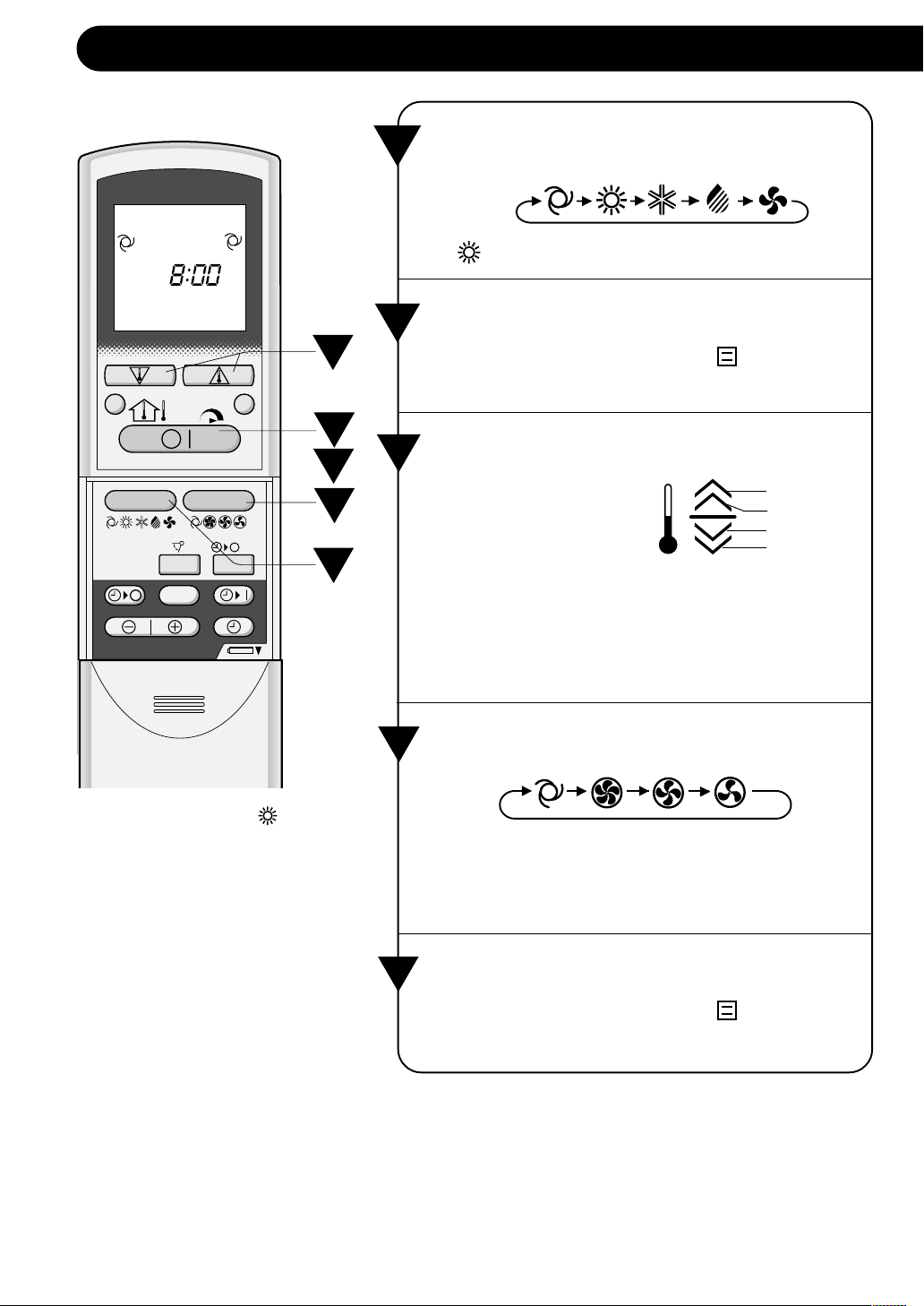 8:00