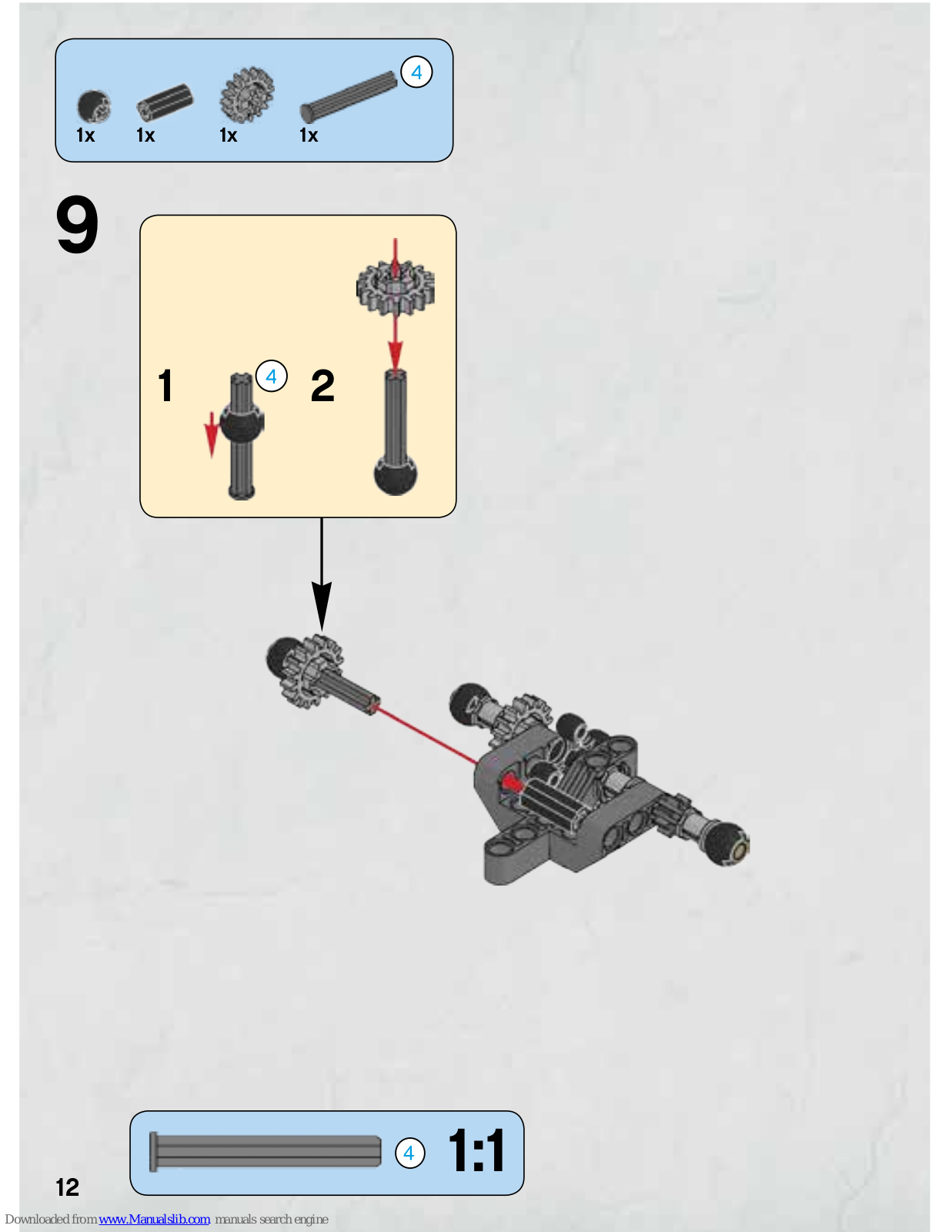 4

1x 1x 1x 1x

9

1 4 2

4 1:1

12

Downloaded from www.Manualslib.com manuals search engine