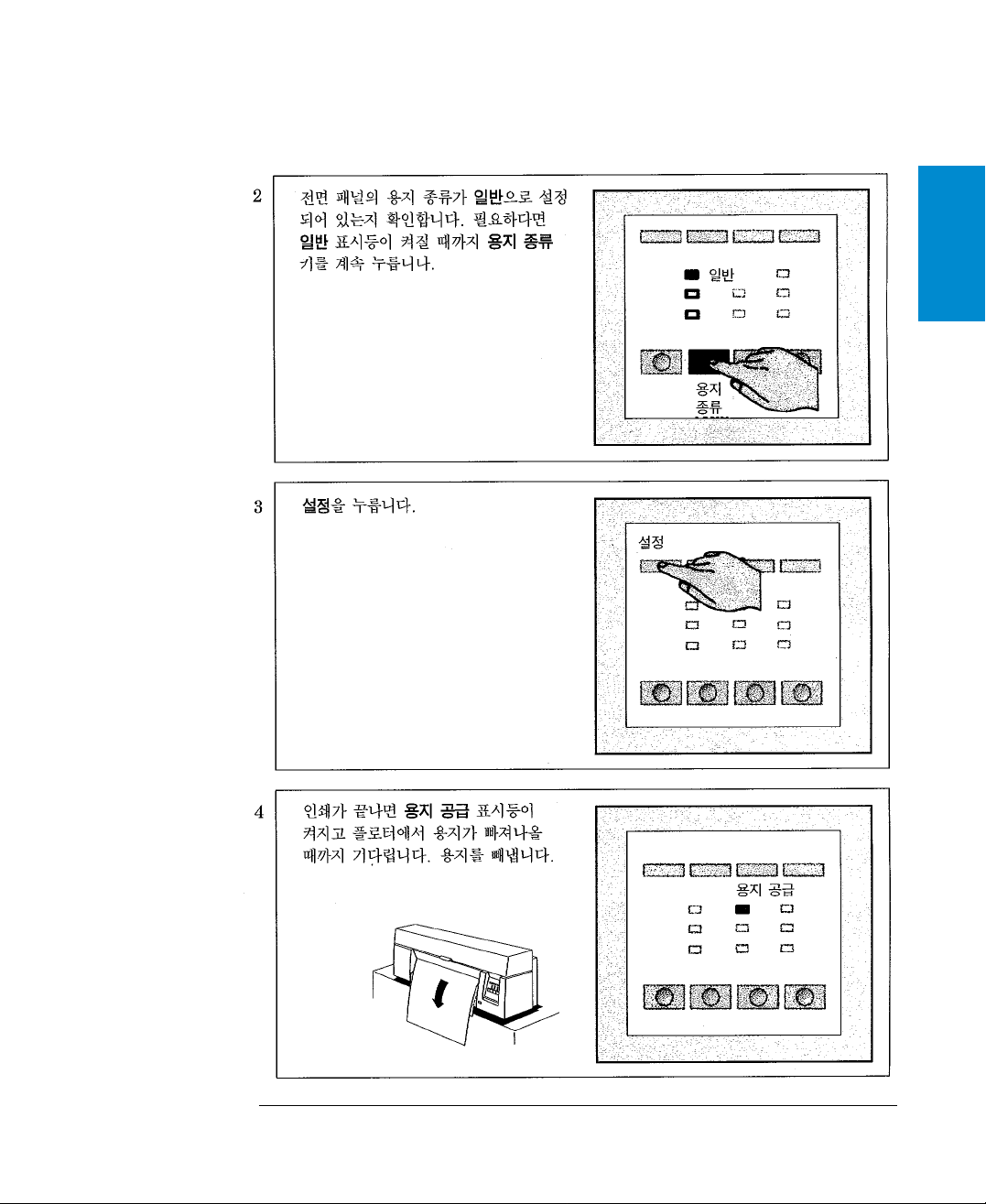 2

전면 패널의 용지 종류가 일반으로 설정되어 있는지 확인합니다. 필요하다면 일반 표시등이 켜질 때까지 용지 종류 키를 계속 누릅니다.

일반

용지 종류

3

설정을 누릅니다.

설정

4

인쇄가 끝나면 용지 공급 표시등이 켜지고 플로터에서 용지가 빠져나올 때까지 기다립니다. 용지를 빼냅니다.

용지 공급