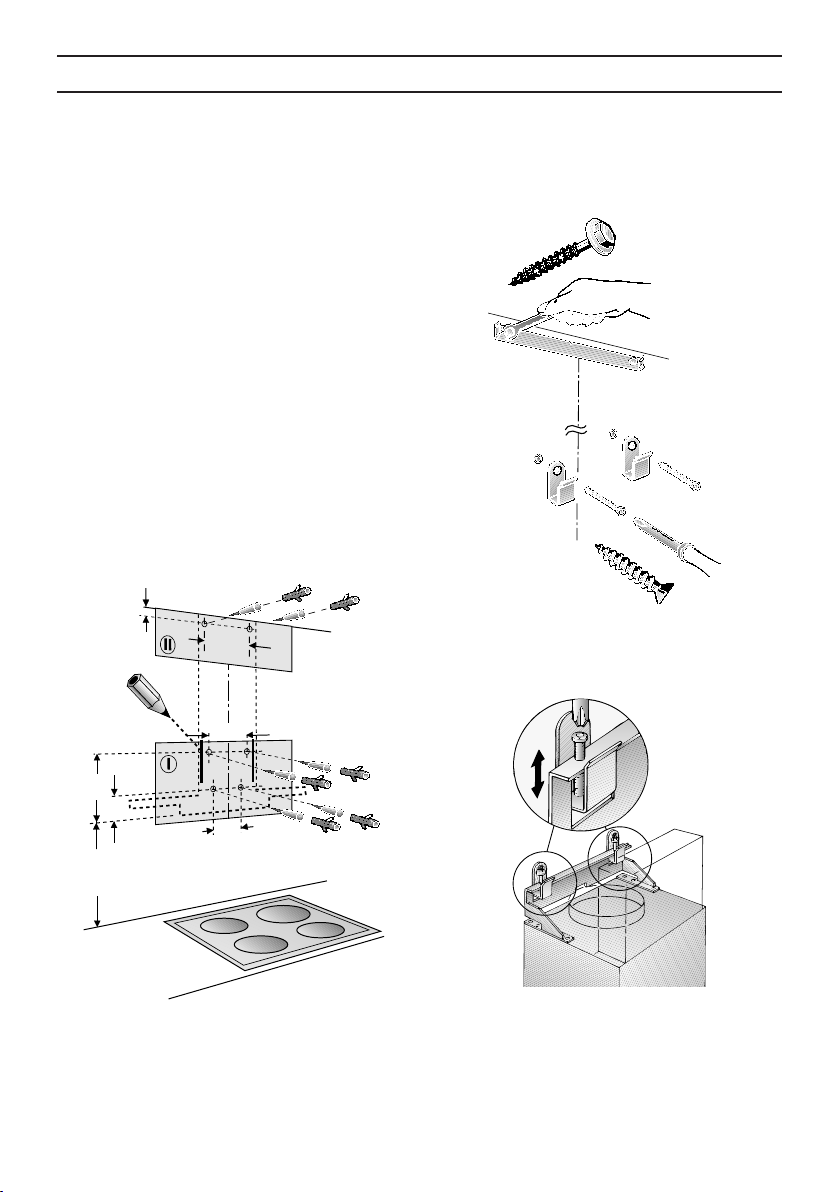 II

I