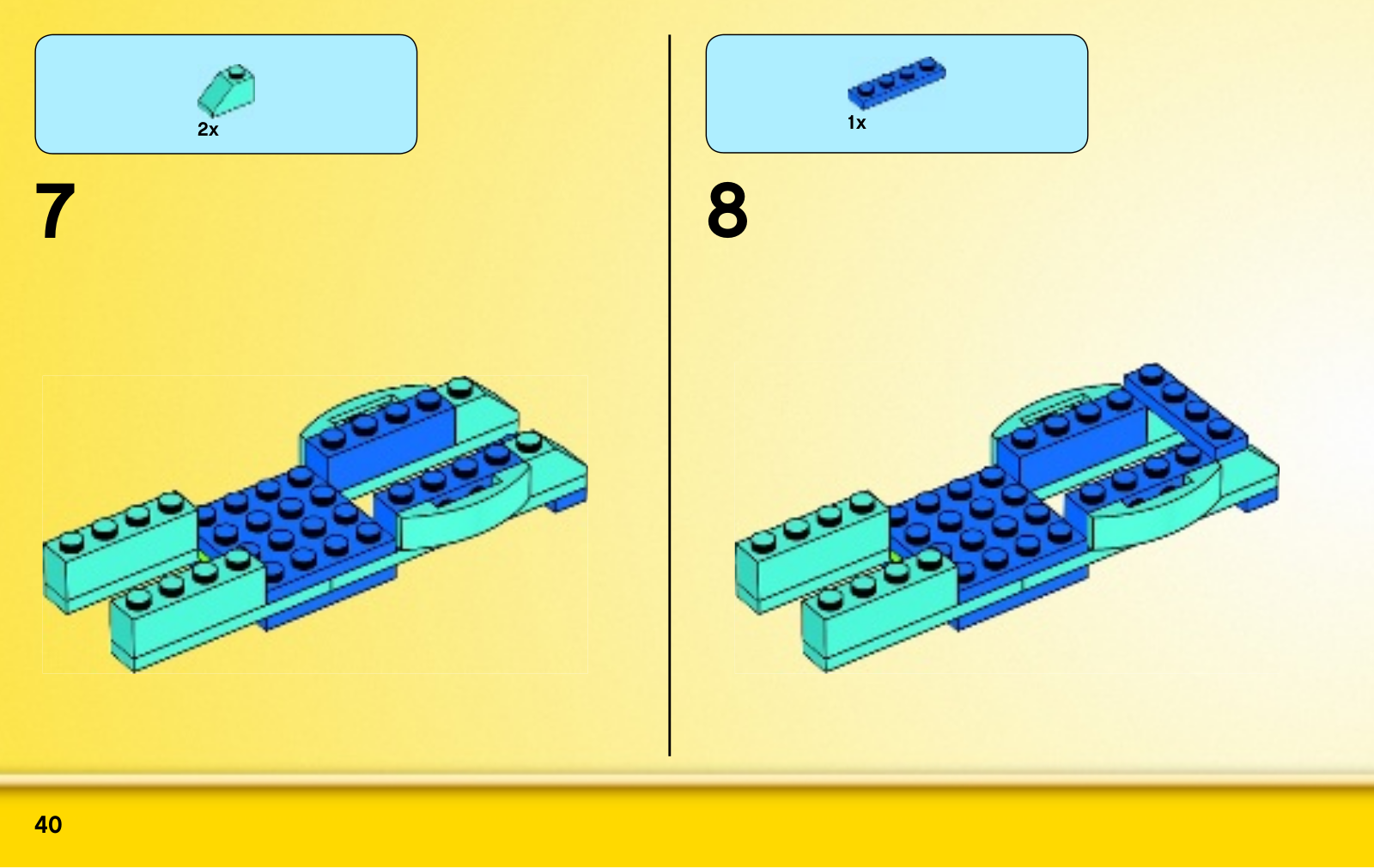 2x

7

1x

8

40