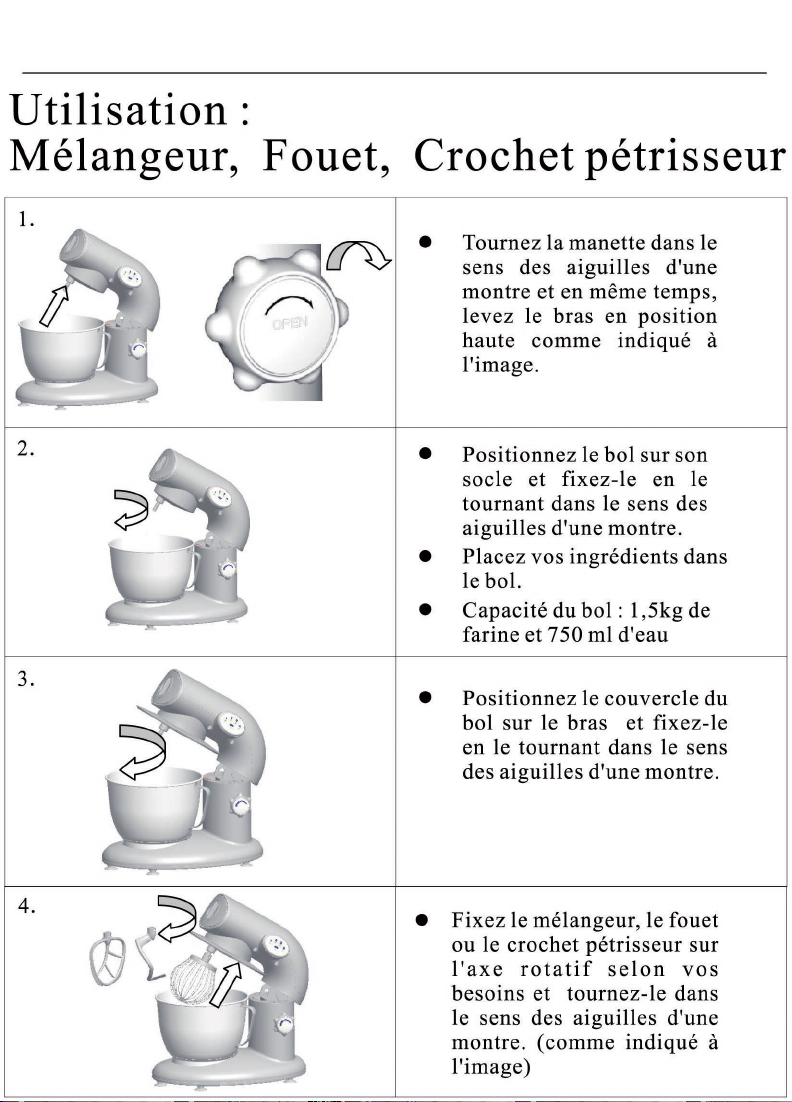 Utilisation :
Mélangeur, Fouet, Crochet pétrisseur

| | |
|---|---|
| 1. OPEN | ● Tournez la manette dans le sens des aiguilles d'une montre et en même temps, levez le bras en position haute comme indiqué à l'image. |
| 2. | ● Positionnez le bol sur son socle et fixez-le en le tournant dans le sens des aiguilles d'une montre. ● Placez vos ingrédients dans le bol. ● Capacité du bol : 1,5kg de farine et 750 ml d'eau |
| 3. | ● Positionnez le couvercle du bol sur le bras et fixez-le en le tournant dans le sens des aiguilles d'une montre. |
| 4. | ● Fixez le mélangeur, le fouet ou le crochet pétrisseur sur l'axe rotatif selon vos besoins et tournez-le dans le sens des aiguilles d'une montre. (comme indiqué à l'image) |