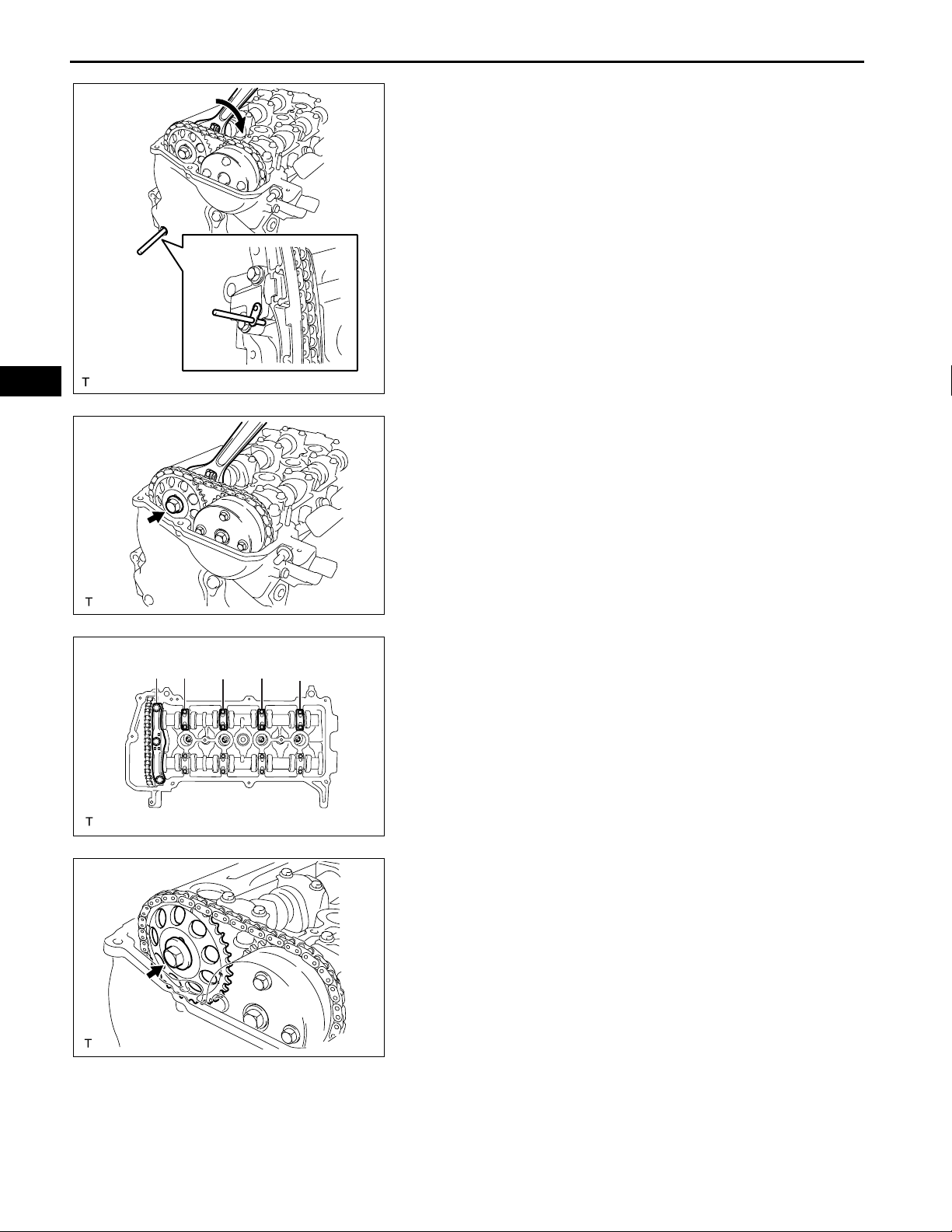 T

T

T

T