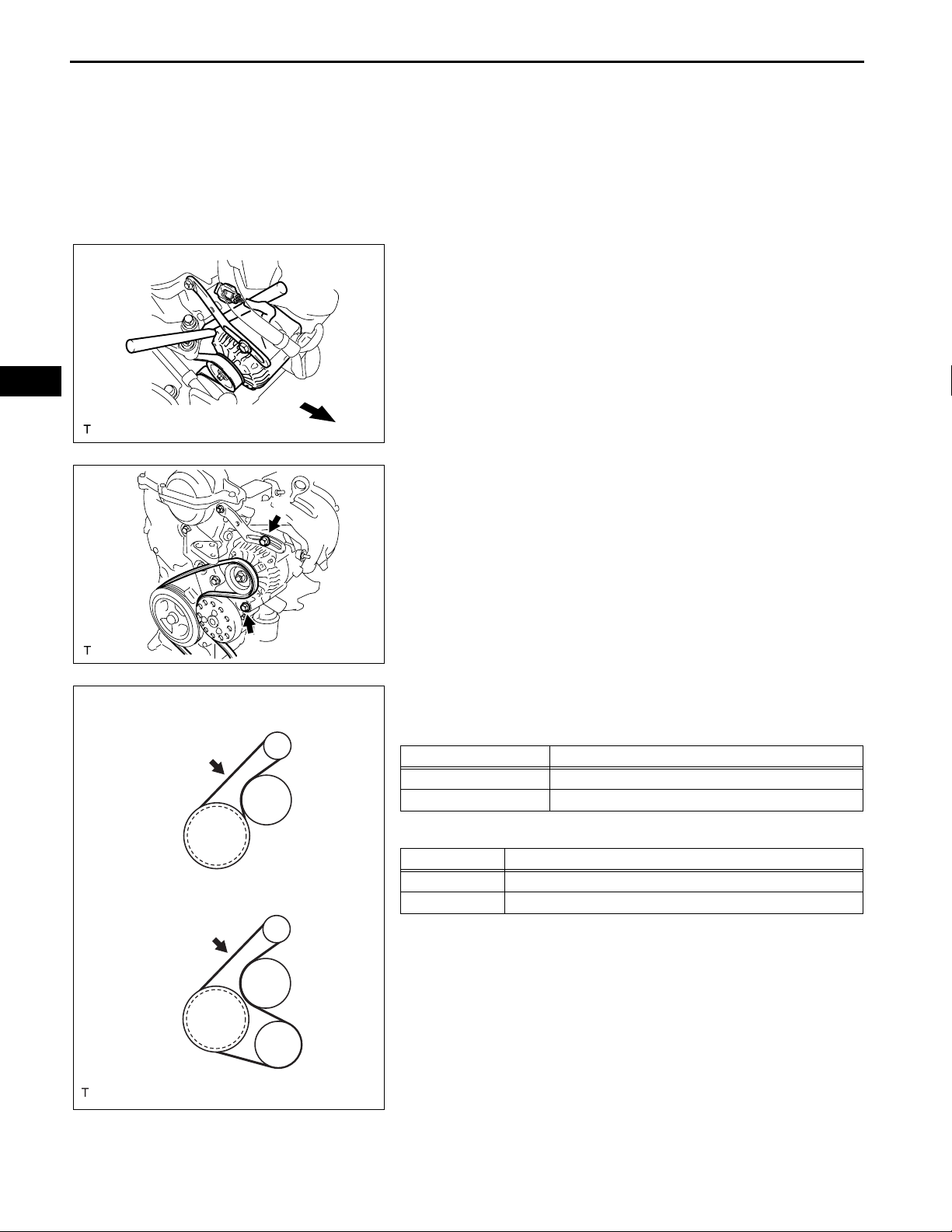 T

T

T