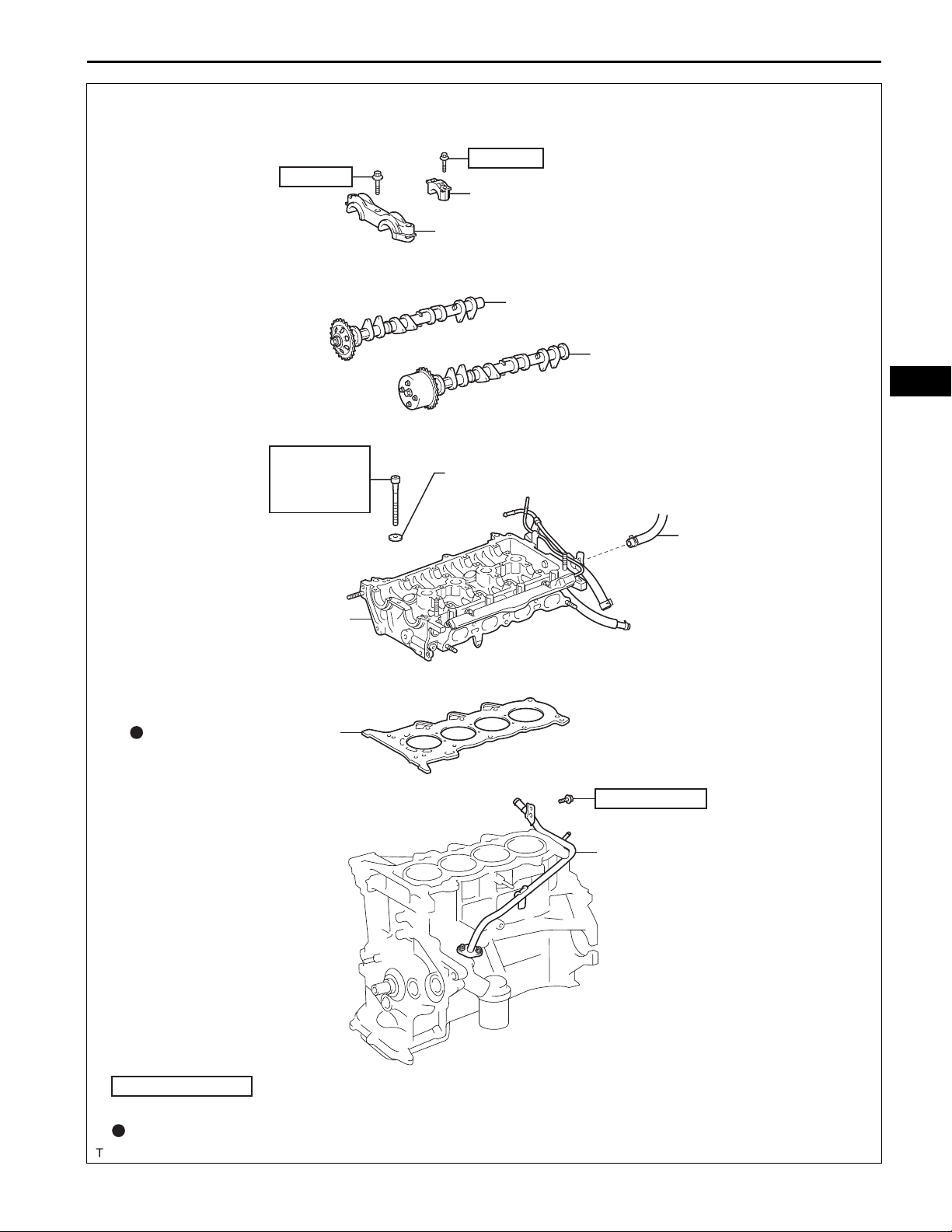 T