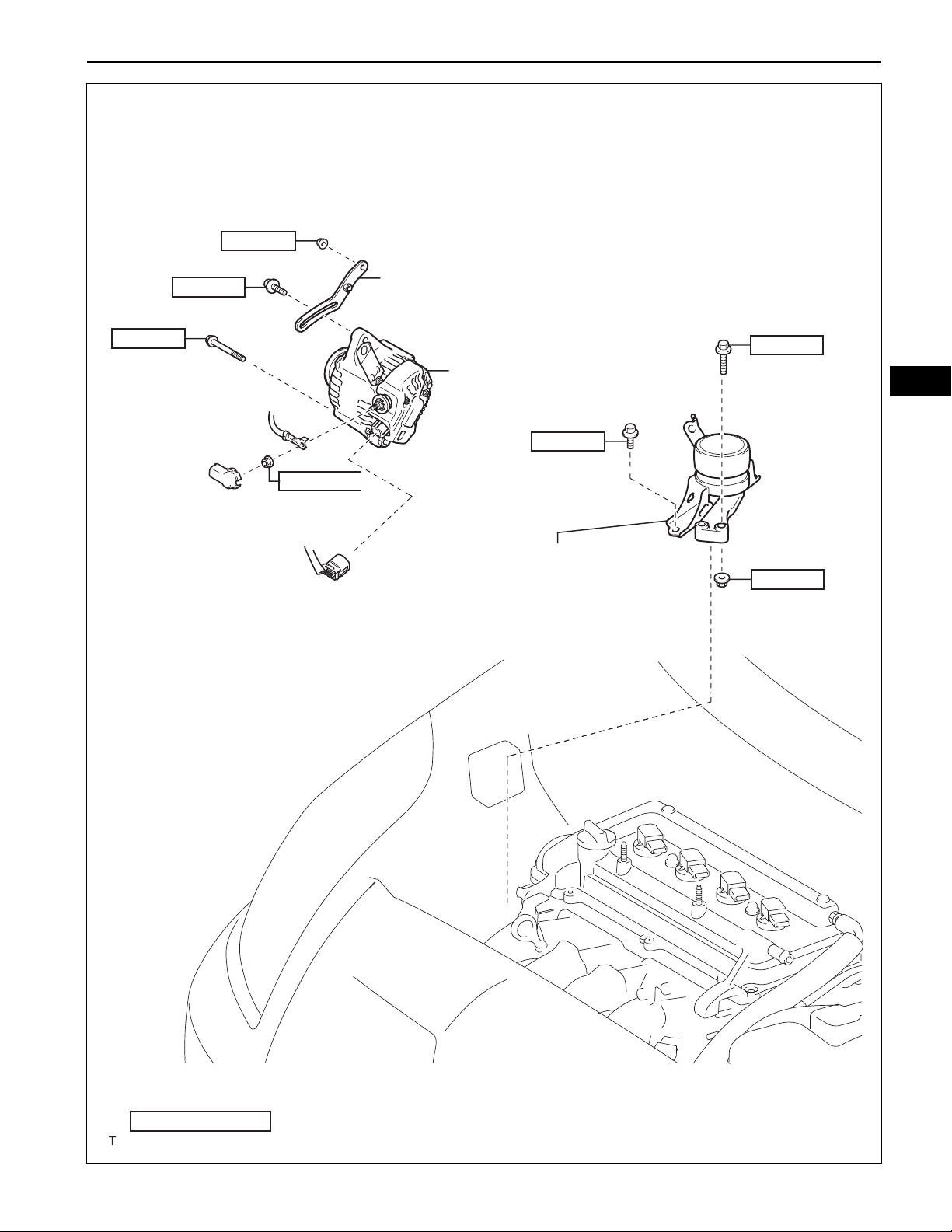 T