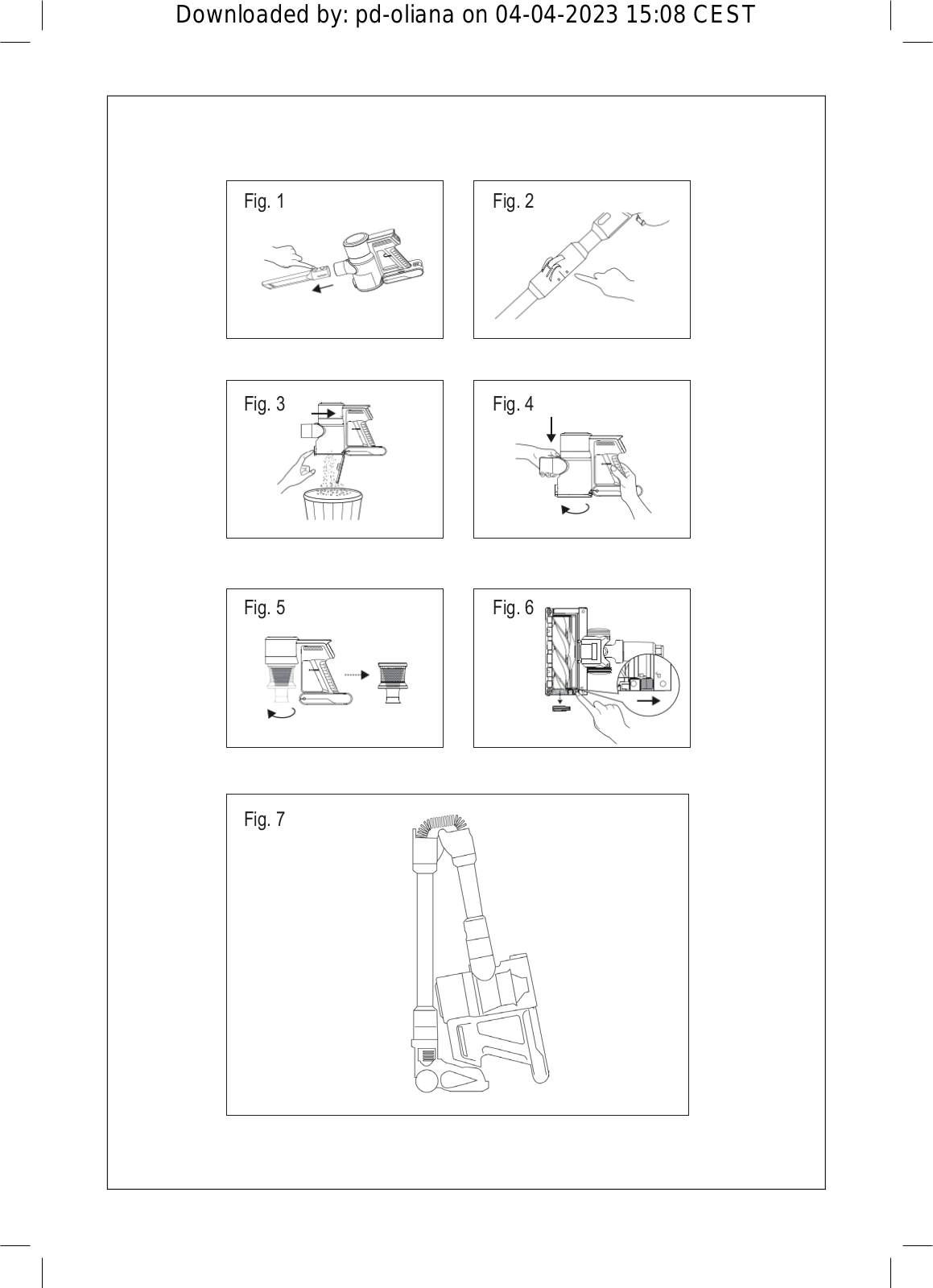 Downloaded by: pd-oliana on 04-04-2023 15:08 CEST

Fig. 1

Fig. 2

Fig. 3

Fig. 4

Fig. 5

Fig. 6

Fig. 7