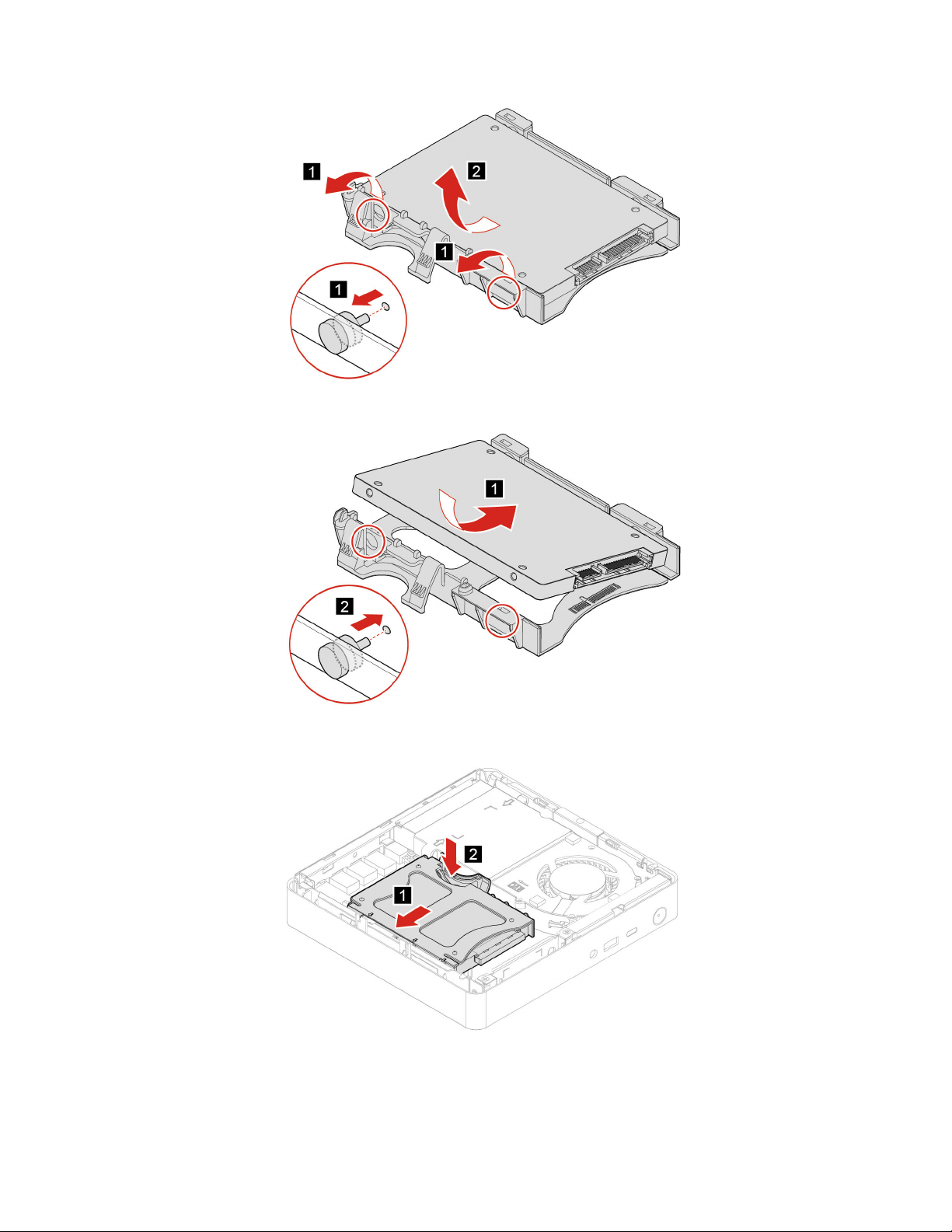 1
2
1
1

1
2

2
1