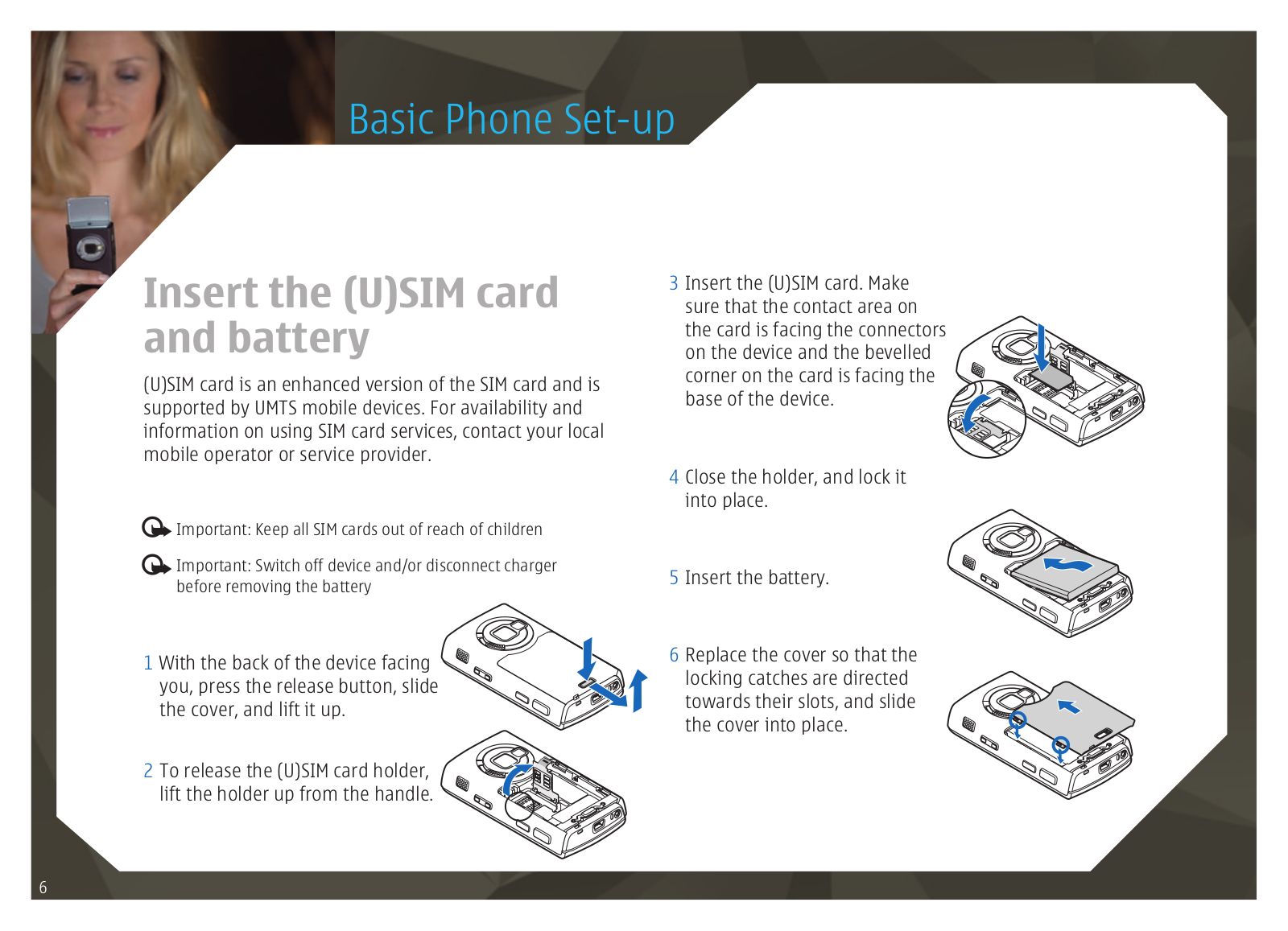 Basic Phone Set-up

Insert the (U)SIM card and battery

(U)SIM card is an enhanced version of the SIM card and is supported by UMTS mobile devices. For availability and information on using SIM card services, contact your local mobile operator or service provider.

Important: Keep all SIM cards out of reach of children

Important: Switch off device and/or disconnect charger before removing the battery

1 With the back of the device facing you, press the release button, slide the cover, and lift it up.

2 To release the (U)SIM card holder, lift the holder up from the handle.

3 Insert the (U)SIM card. Make sure that the contact area on the card is facing the connectors on the device and the bevelled corner on the card is facing the base of the device.

4 Close the holder, and lock it into place.

5 Insert the battery.

6 Replace the cover so that the locking catches are directed towards their slots, and slide the cover into place.

6